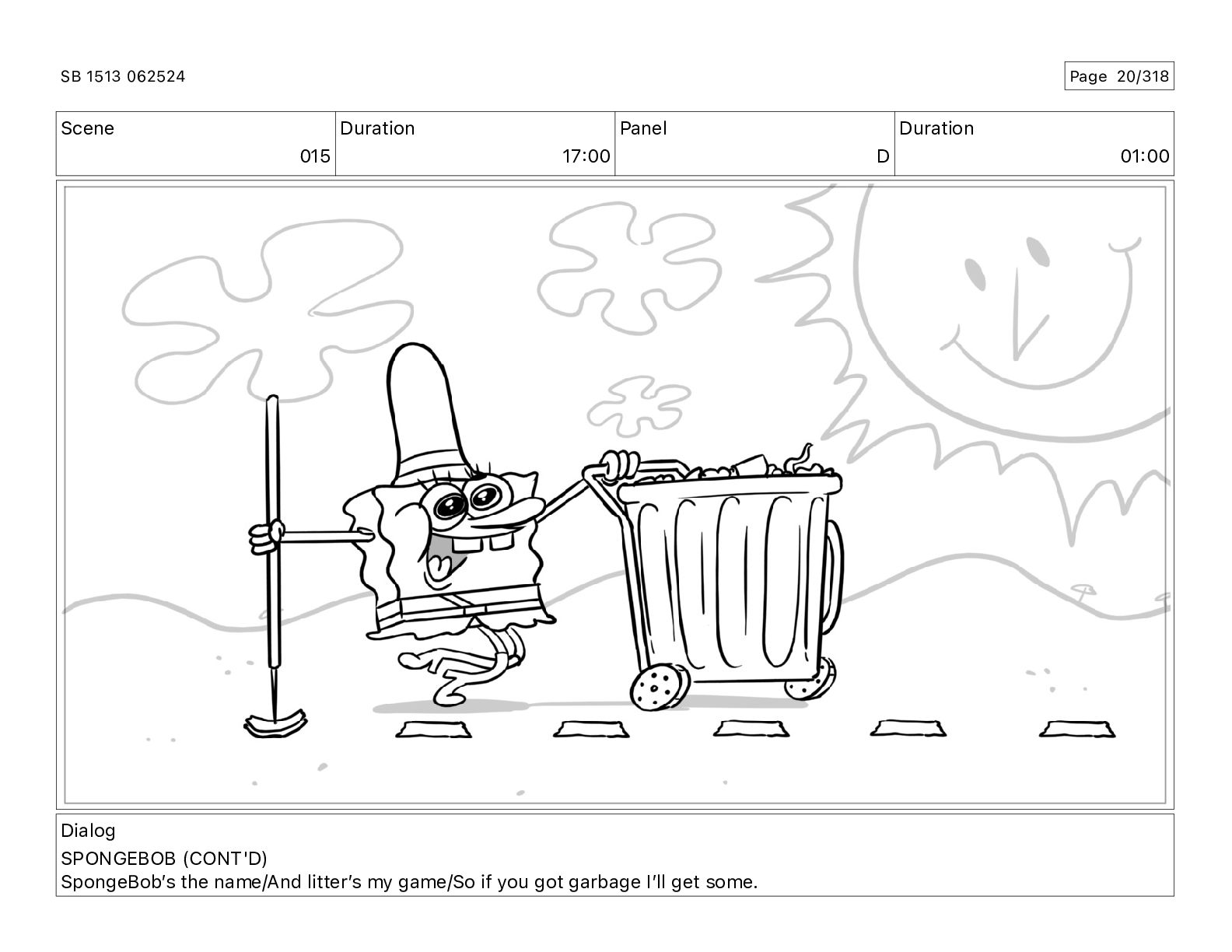 SB 1513 062524

Page 20/318

| Scene | Duration | Panel | Duration |
|---|---|---|---|
| 015 | 17:00 | D | 01:00 |

Dialog
SPONGEBOB (CONT'D)
SpongeBob's the name/And litter's my game/So if you got garbage I'll get some.