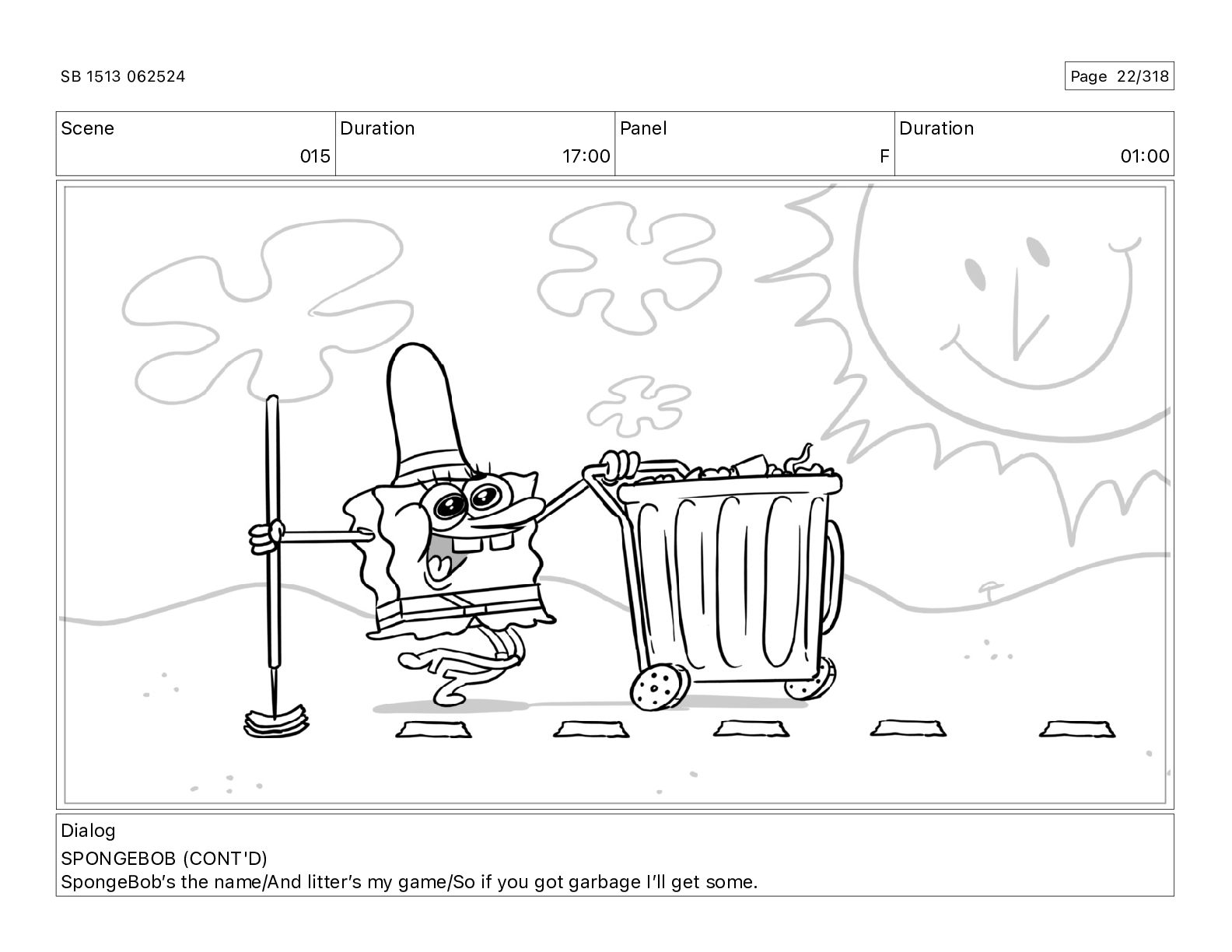 SB 1513 062524

Page 22/318

| Scene | Duration | Panel | Duration |
|---|---|---|---|
| 015 | 17:00 | F | 01:00 |

Dialog
SPONGEBOB (CONT'D)
SpongeBob's the name/And litter's my game/So if you got garbage I'll get some.