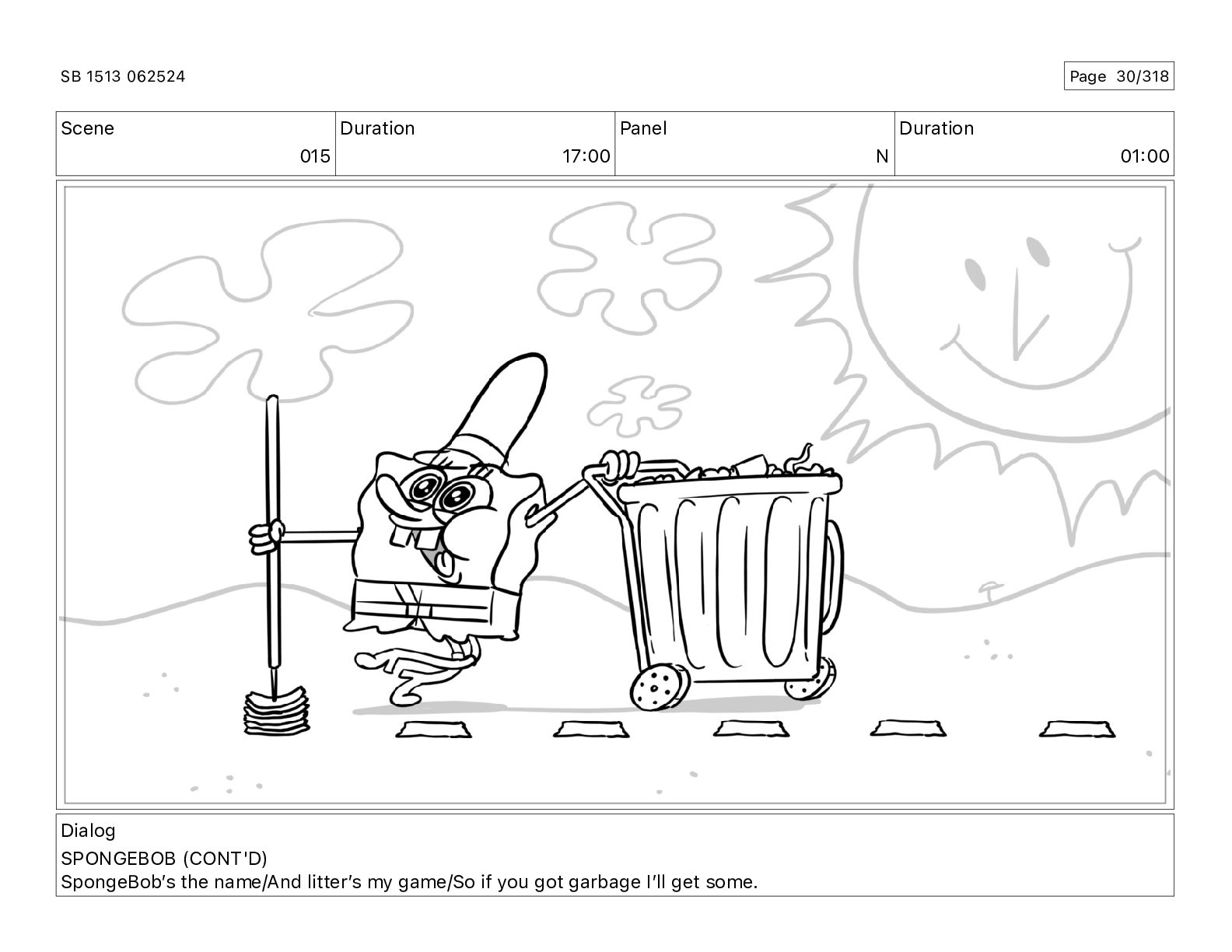 SB 1513 062524

Page 30/318

| Scene | Duration | Panel | Duration |
|---|---|---|---|
| 015 | 17:00 | N | 01:00 |

Dialog
SPONGEBOB (CONT'D)
SpongeBob's the name/And litter's my game/So if you got garbage I'll get some.