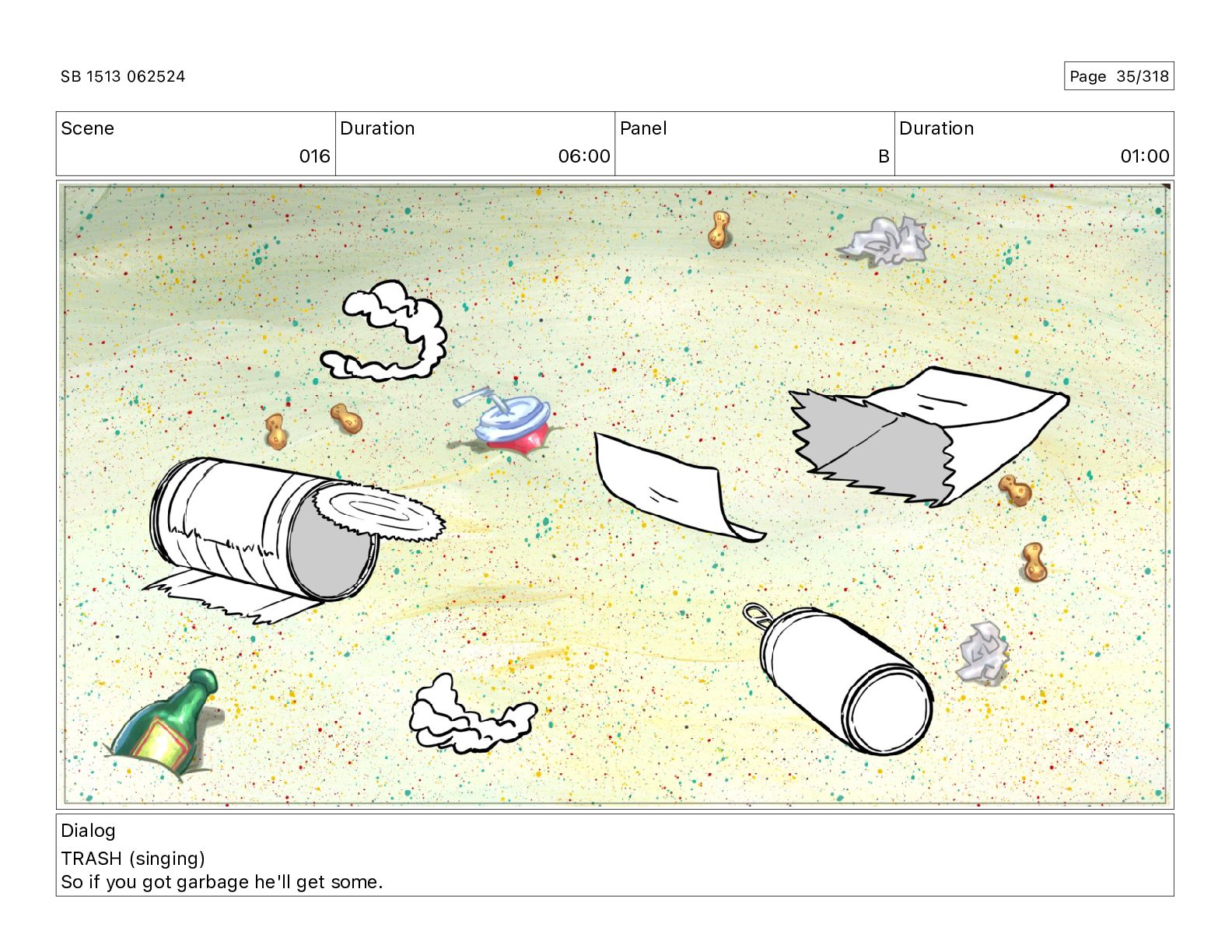 SB 1513 062524

Page 35/318

| Scene | Duration | Panel | Duration |
|---|---|---|---|
| 016 | 06:00 | B | 01:00 |

Dialog
TRASH (singing)
So if you got garbage he'll get some.