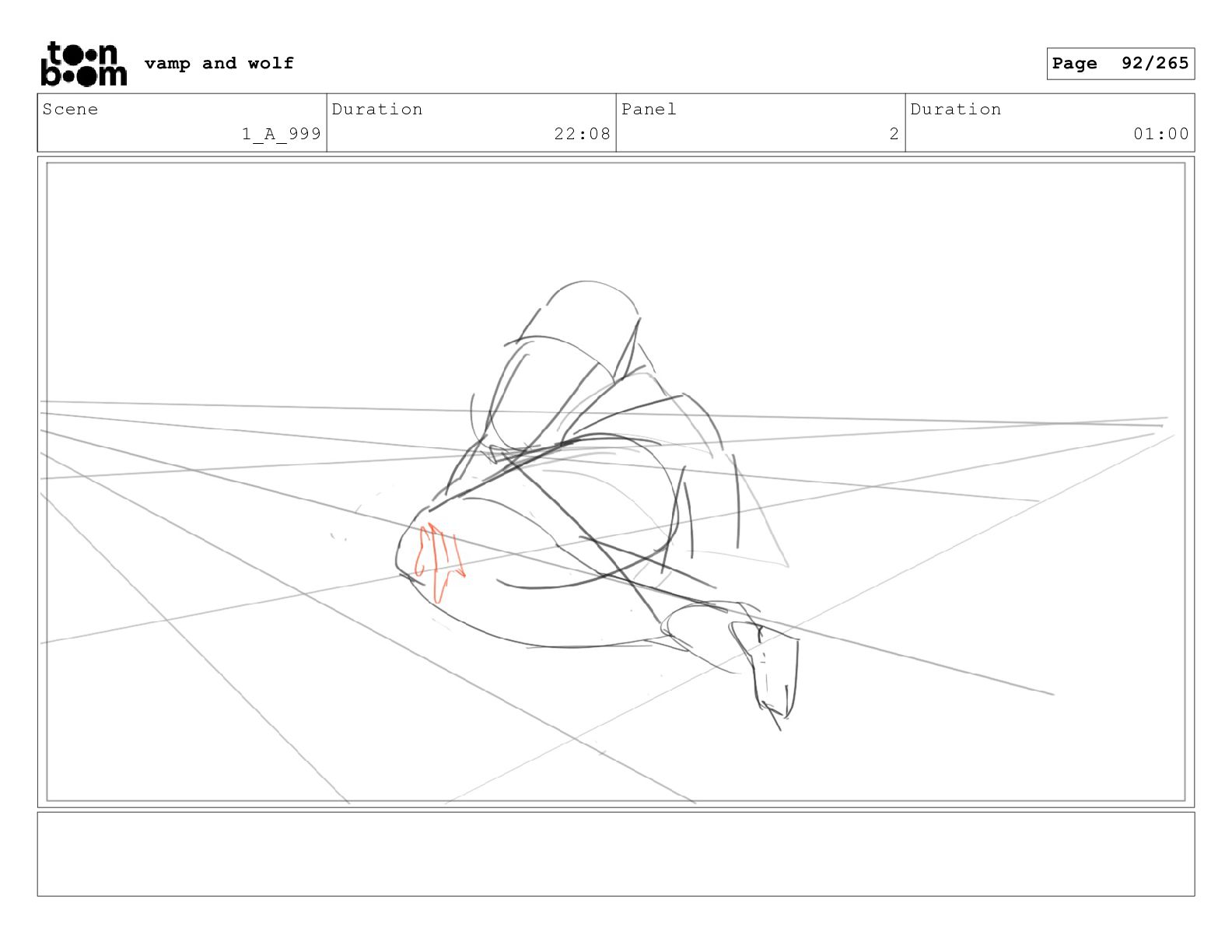 toon boom vamp and wolf

Page 92/265

| Scene | Duration | Panel | Duration |
|---|---|---|---|
| 1_A_999 | 22:08 | 2 | 01:00 |