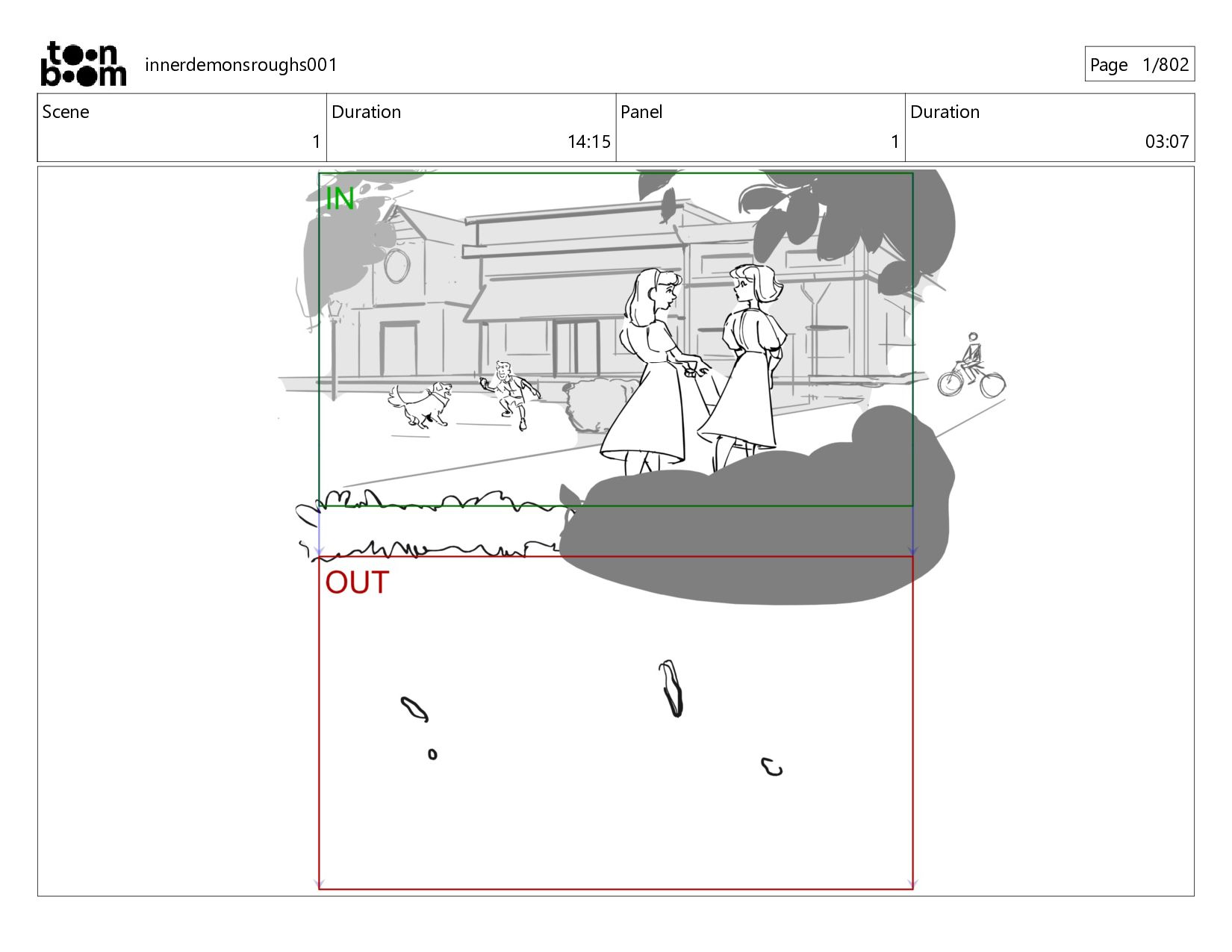 toon boom innerdemonsroughs001

Page 1/802

| Scene | Duration | Panel | Duration |
|---|---|---|---|
| 1 | 14:15 | 1 | 03:07 |

IN

OUT