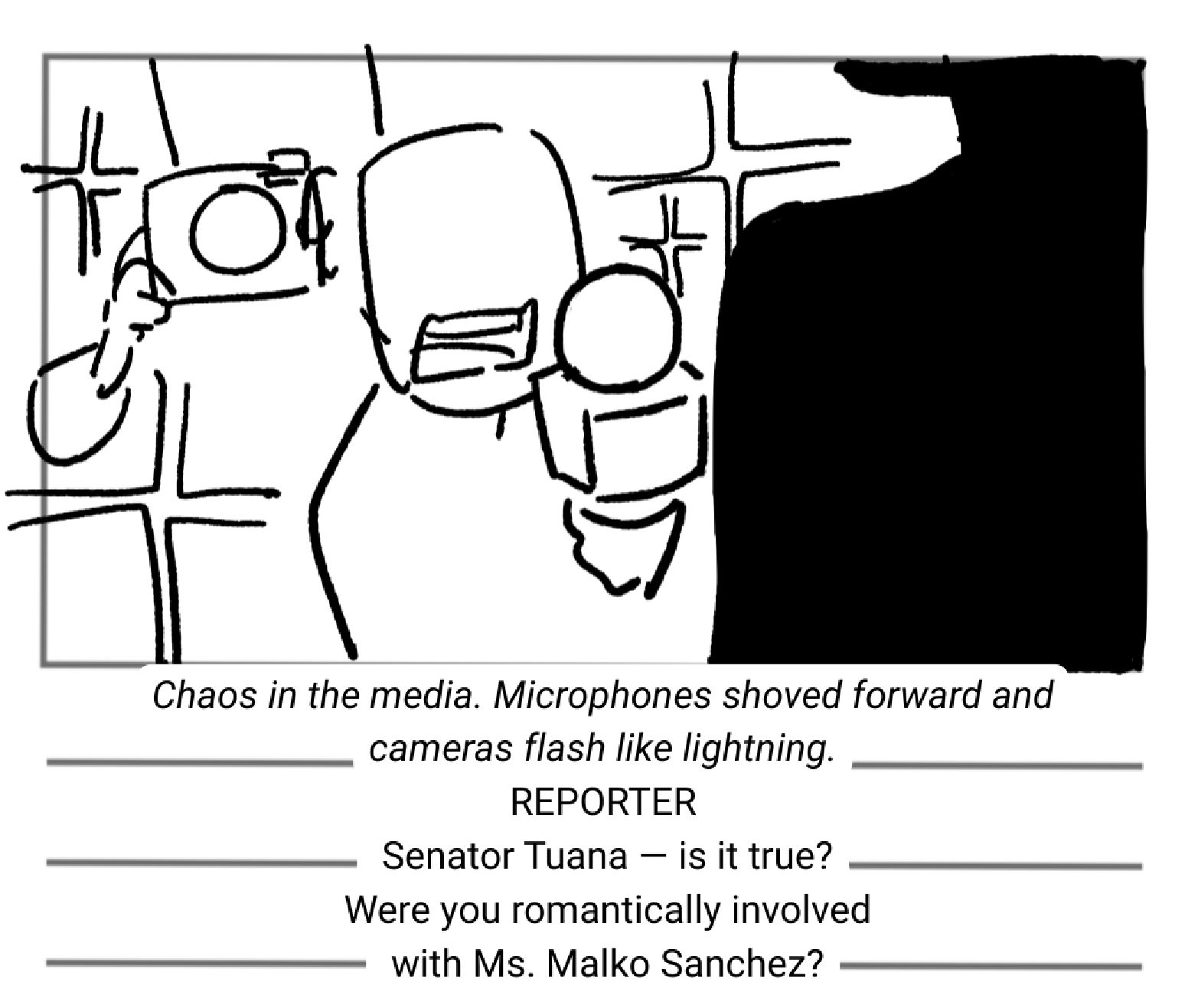 Chaos in the media. Microphones shoved forward and cameras flash like lightning.

REPORTER

Senator Tuana — is it true? Were you romantically involved with Ms. Malko Sanchez?