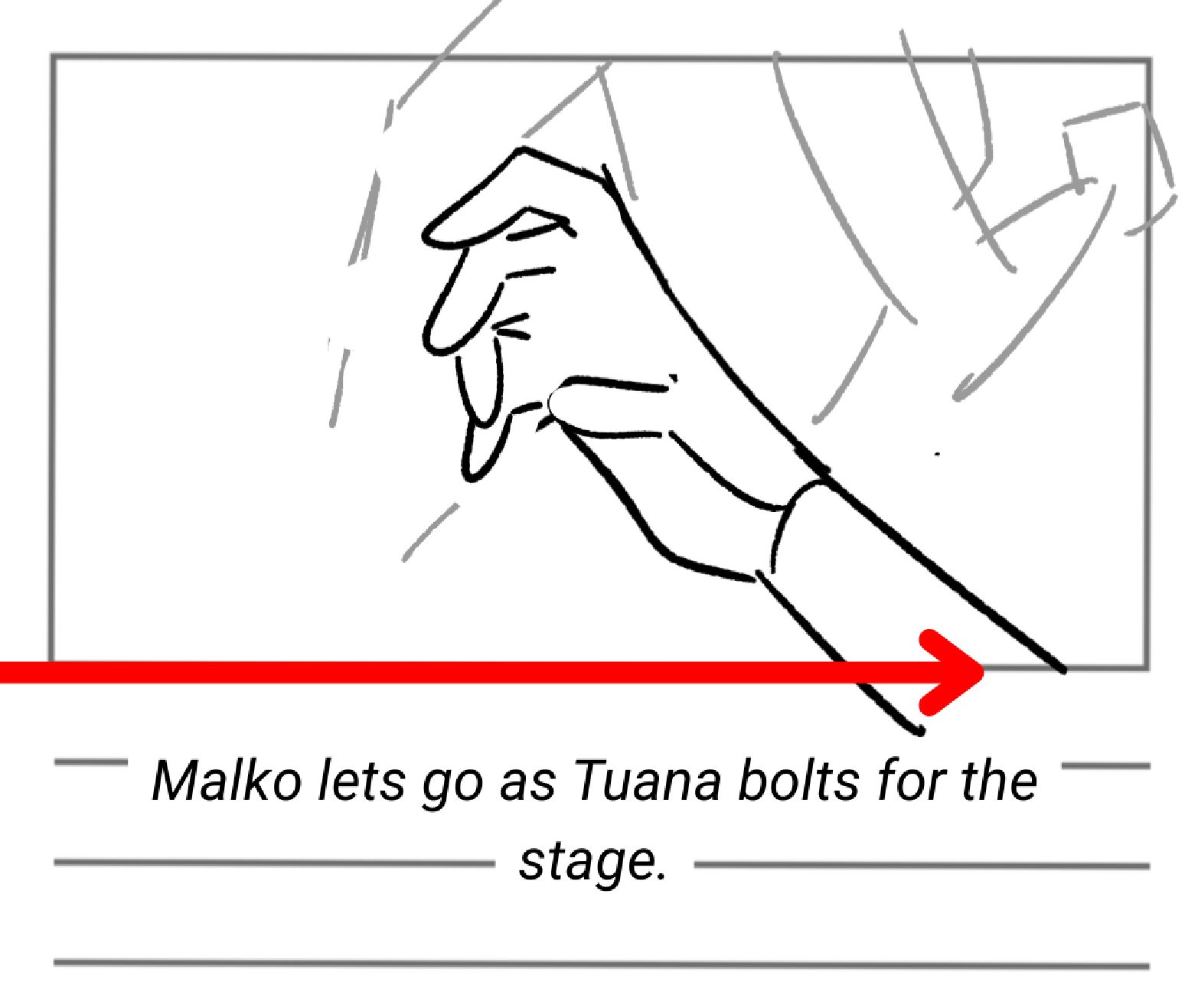 Malko lets go as Tuana bolts for the stage.