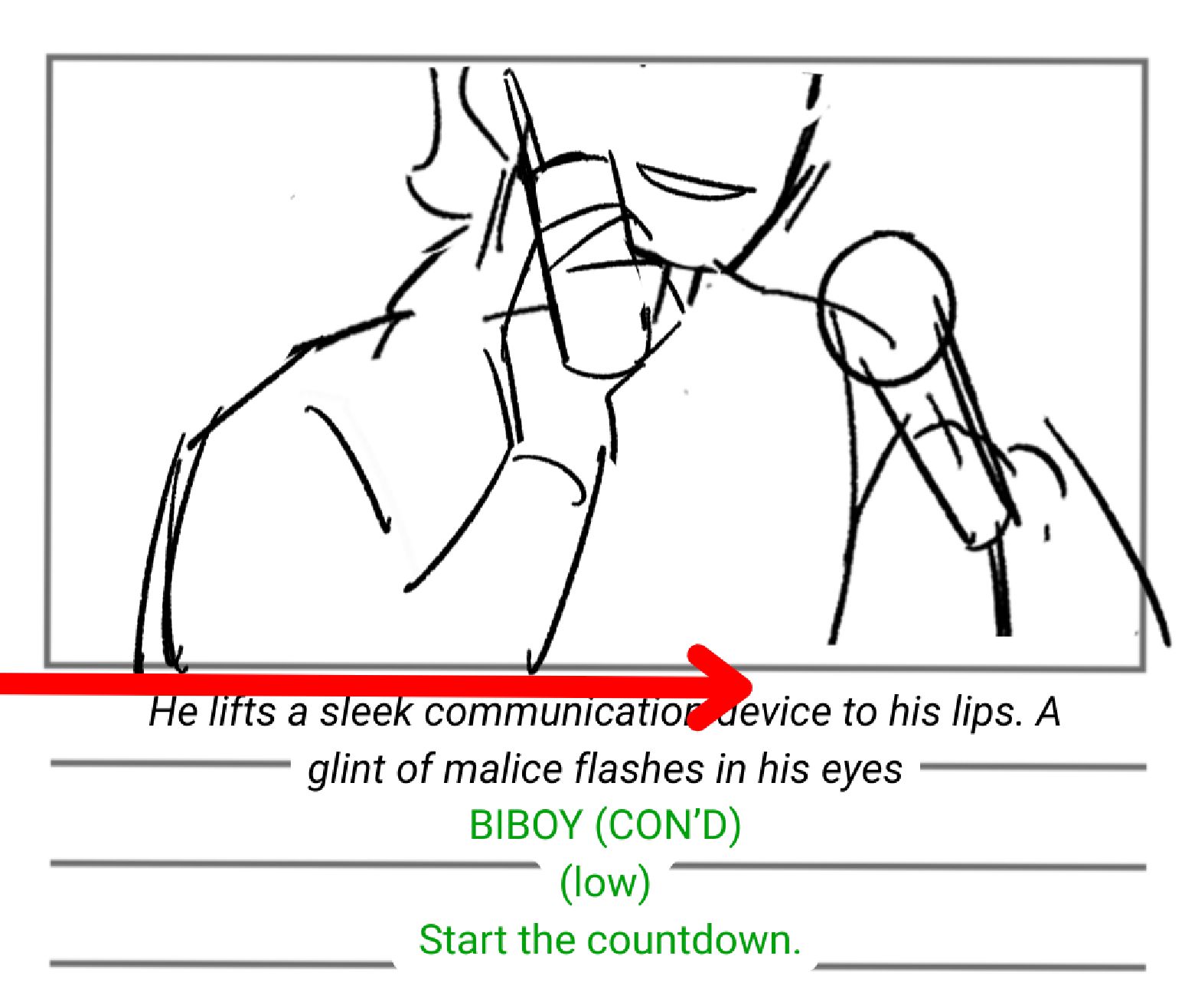 He lifts a sleek communication device to his lips. A glint of malice flashes in his eyes

BIBOY (CON'D)
(low)
Start the countdown.