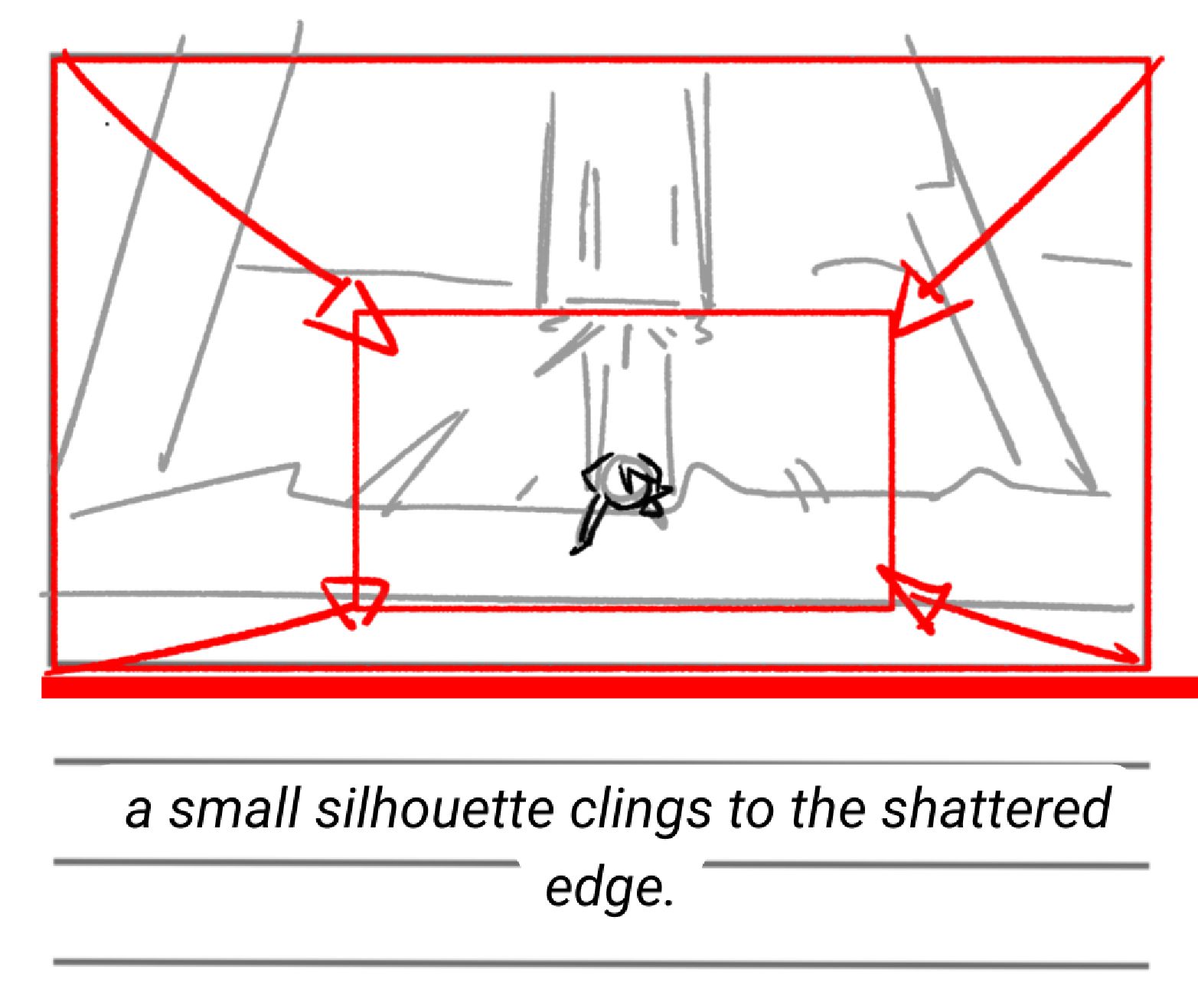 a small silhouette clings to the shattered edge.