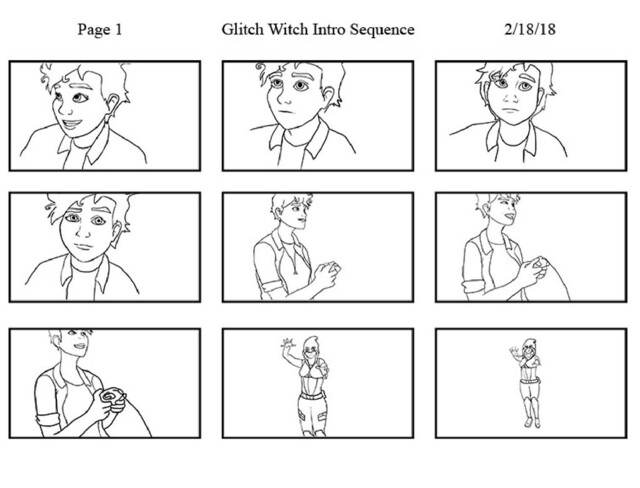 Page 1

Glitch Witch Intro Sequence

2/18/18