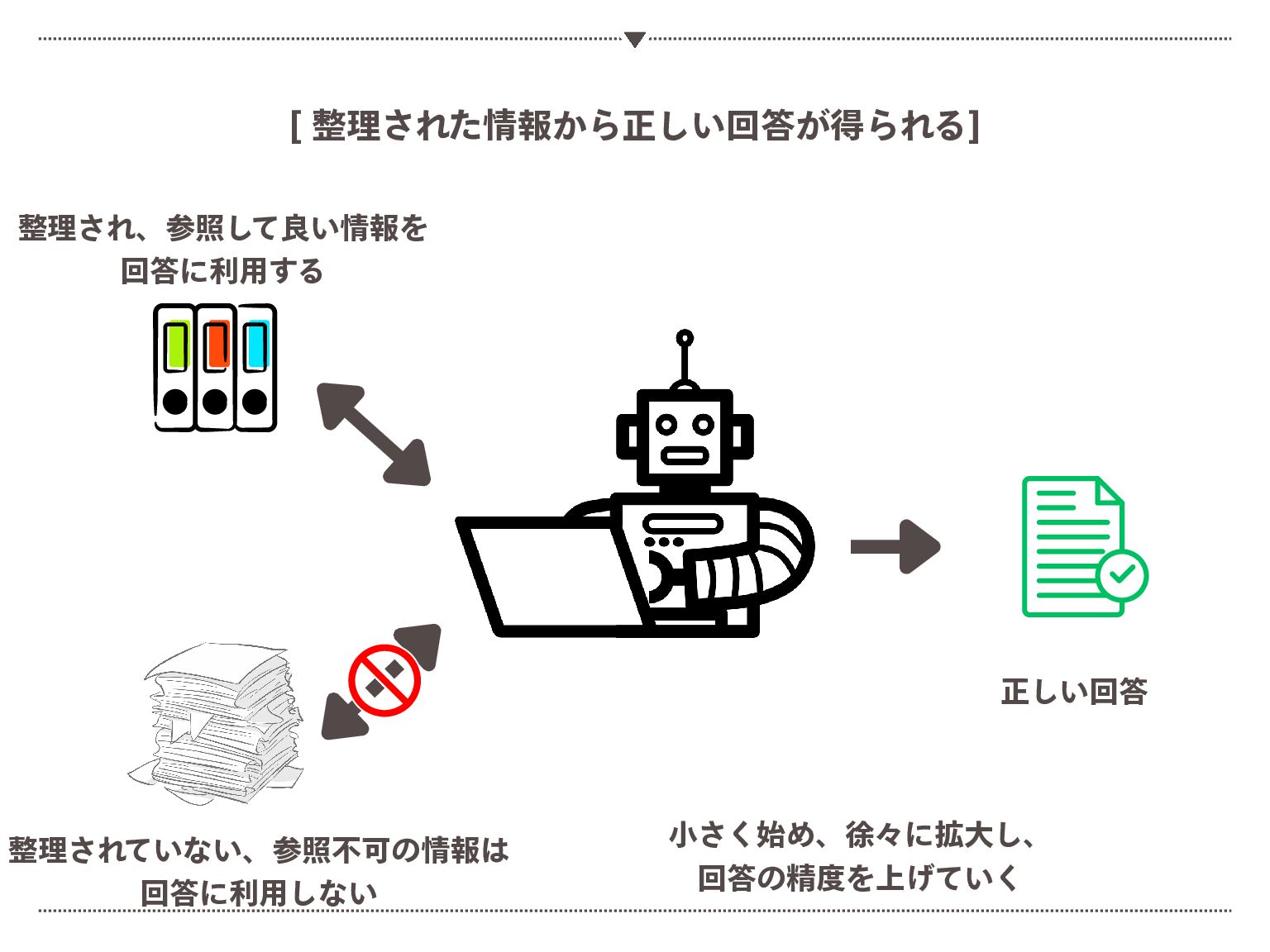 [ 整理された情報から正しい回答が得られる]

整理され、参照して良い情報を
回答に利用する

正しい回答

整理されていない、参照不可の情報は
回答に利用しない

小さく始め、徐々に拡大し、
回答の精度を上げていく