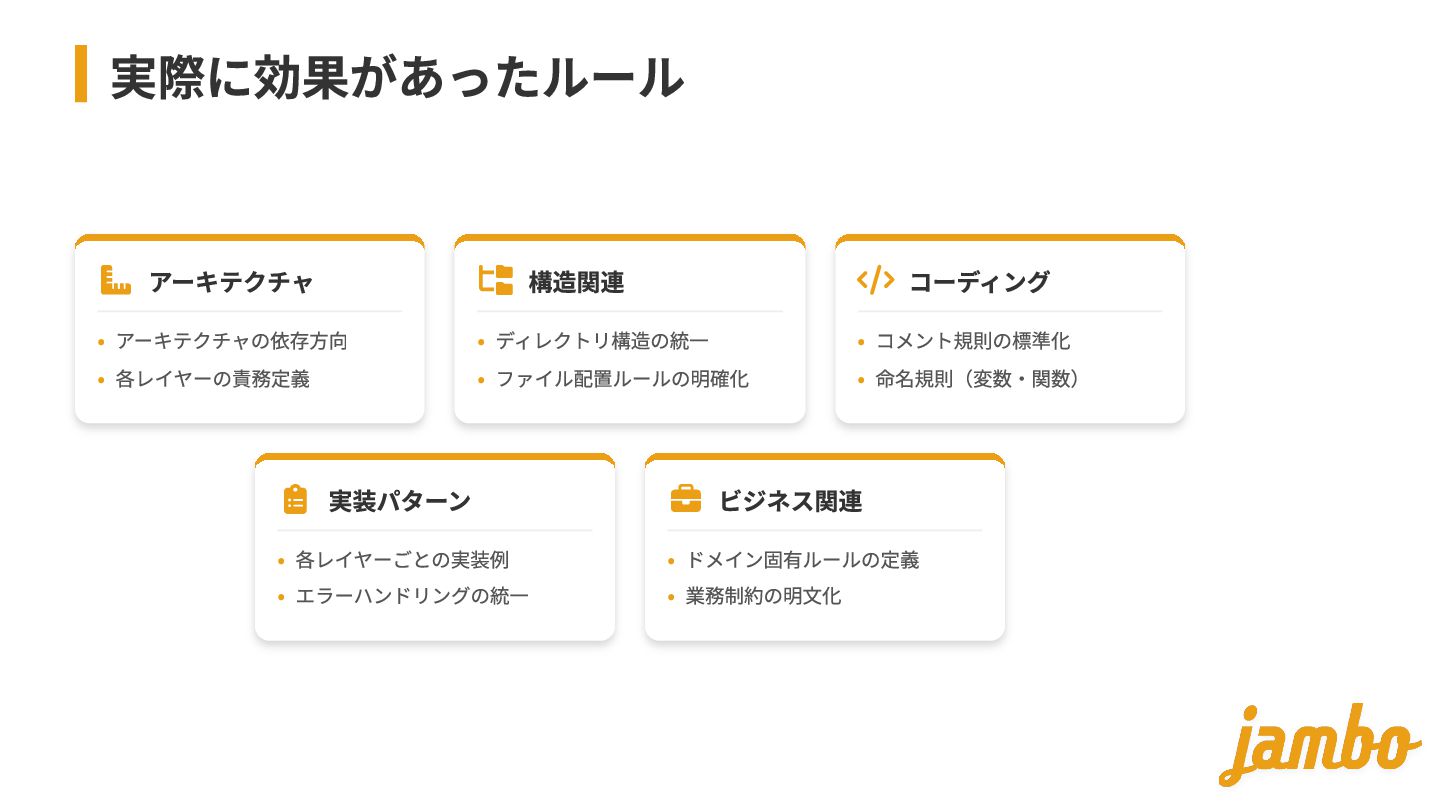 実際に効果があったルール

アーキテクチャ

• アーキテクチャの依存方向
• 各レイヤーの責務定義

構造関連

• ディレクトリ構造の統一
• ファイル配置ルールの明確化

コーディング

• コメント規則の標準化
• 命名規則（変数・関数）

実装パターン

• 各レイヤーごとの実装例
• エラーハンドリングの統一

ビジネス関連

• ドメイン固有ルールの定義
• 業務制約の明文化

jambo