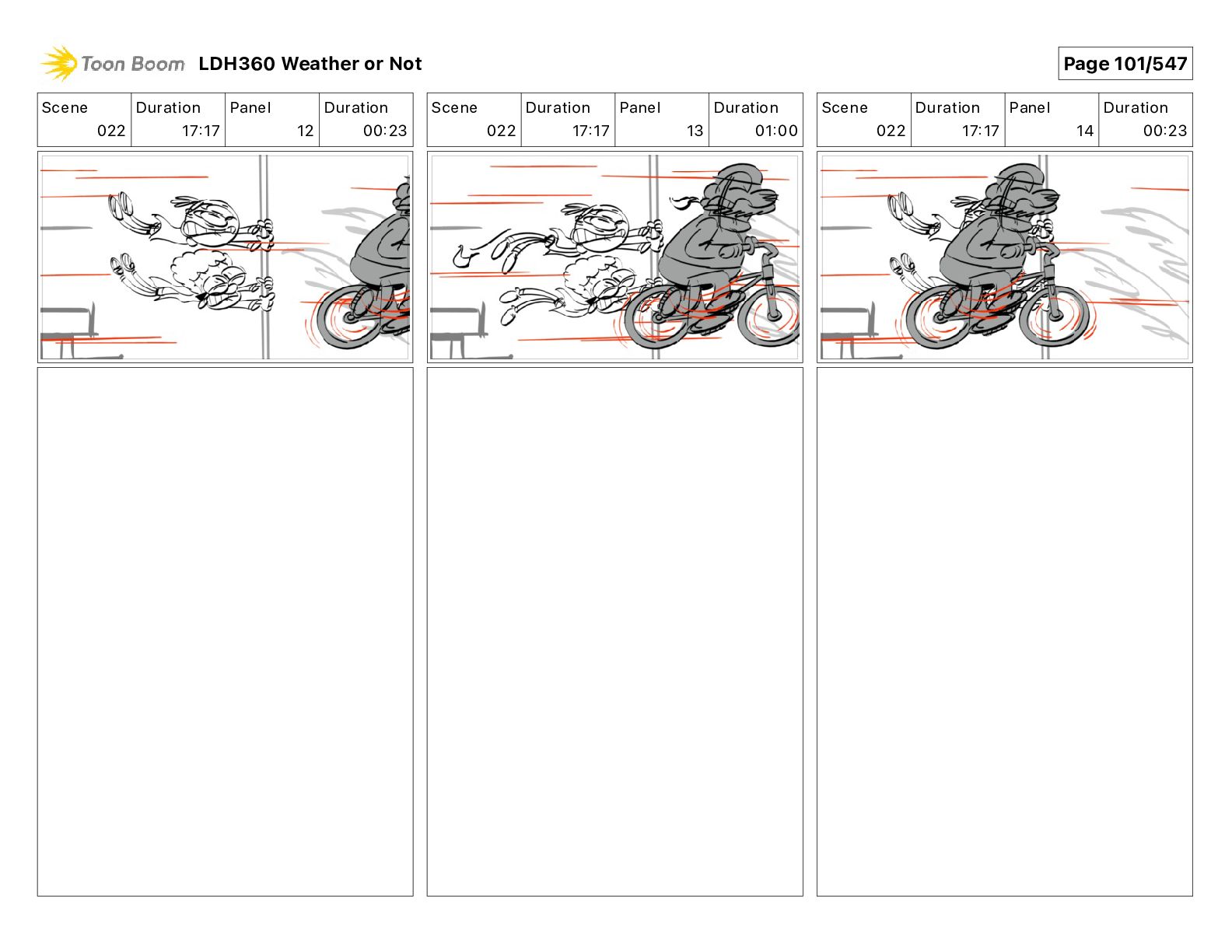 Toon Boom LDH360 Weather or Not

Page 101/547

| Scene | Duration | Panel | Duration |
|---|---|---|---|
| 022 | 17:17 | 12 | 00:23 |

| Scene | Duration | Panel | Duration |
|---|---|---|---|
| 022 | 17:17 | 13 | 01:00 |

| Scene | Duration | Panel | Duration |
|---|---|---|---|
| 022 | 17:17 | 14 | 00:23 |