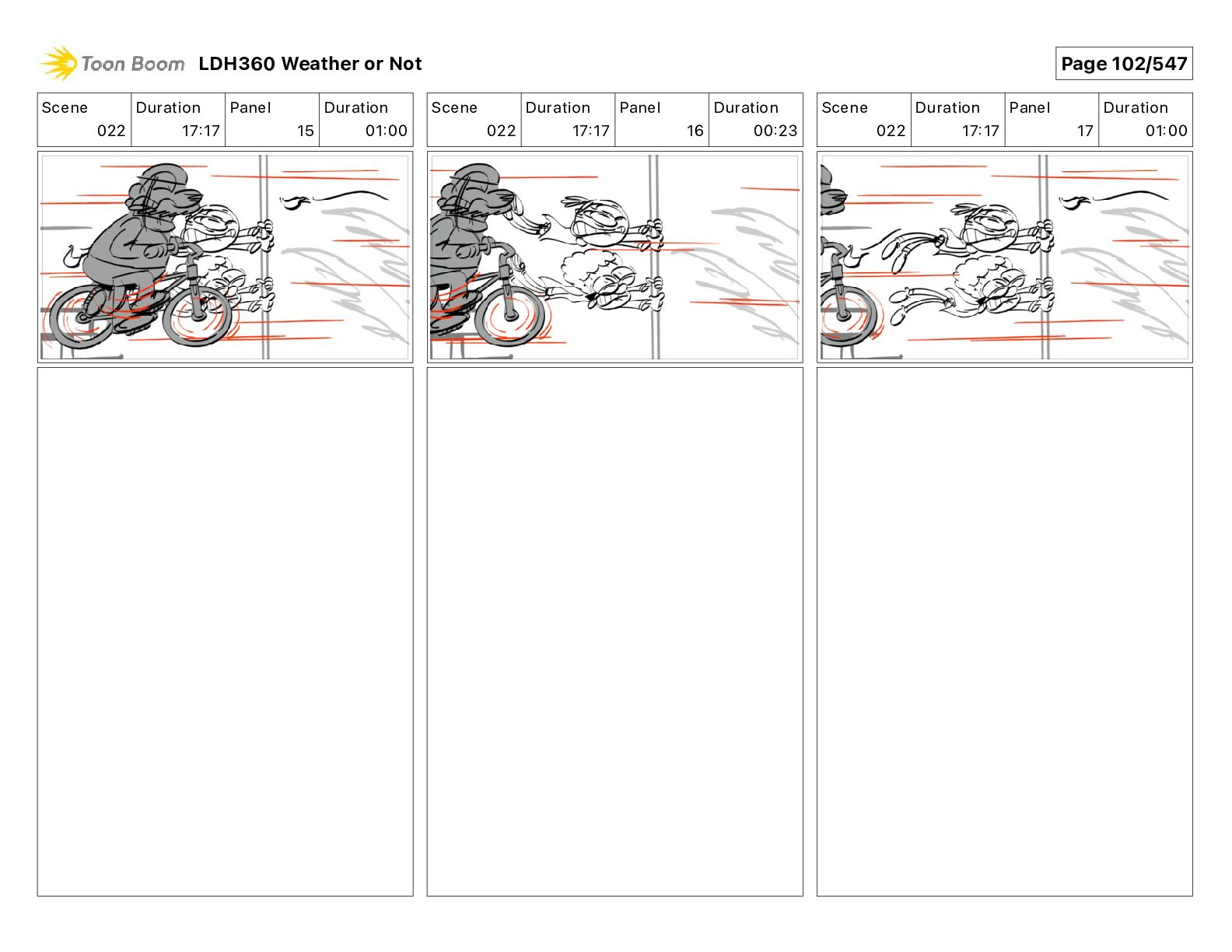 Toon Boom LDH360 Weather or Not

Page 102/547

| Scene | Duration | Panel | Duration |
|---|---|---|---|
| 022 | 17:17 | 15 | 01:00 |

| Scene | Duration | Panel | Duration |
|---|---|---|---|
| 022 | 17:17 | 16 | 00:23 |

| Scene | Duration | Panel | Duration |
|---|---|---|---|
| 022 | 17:17 | 17 | 01:00 |