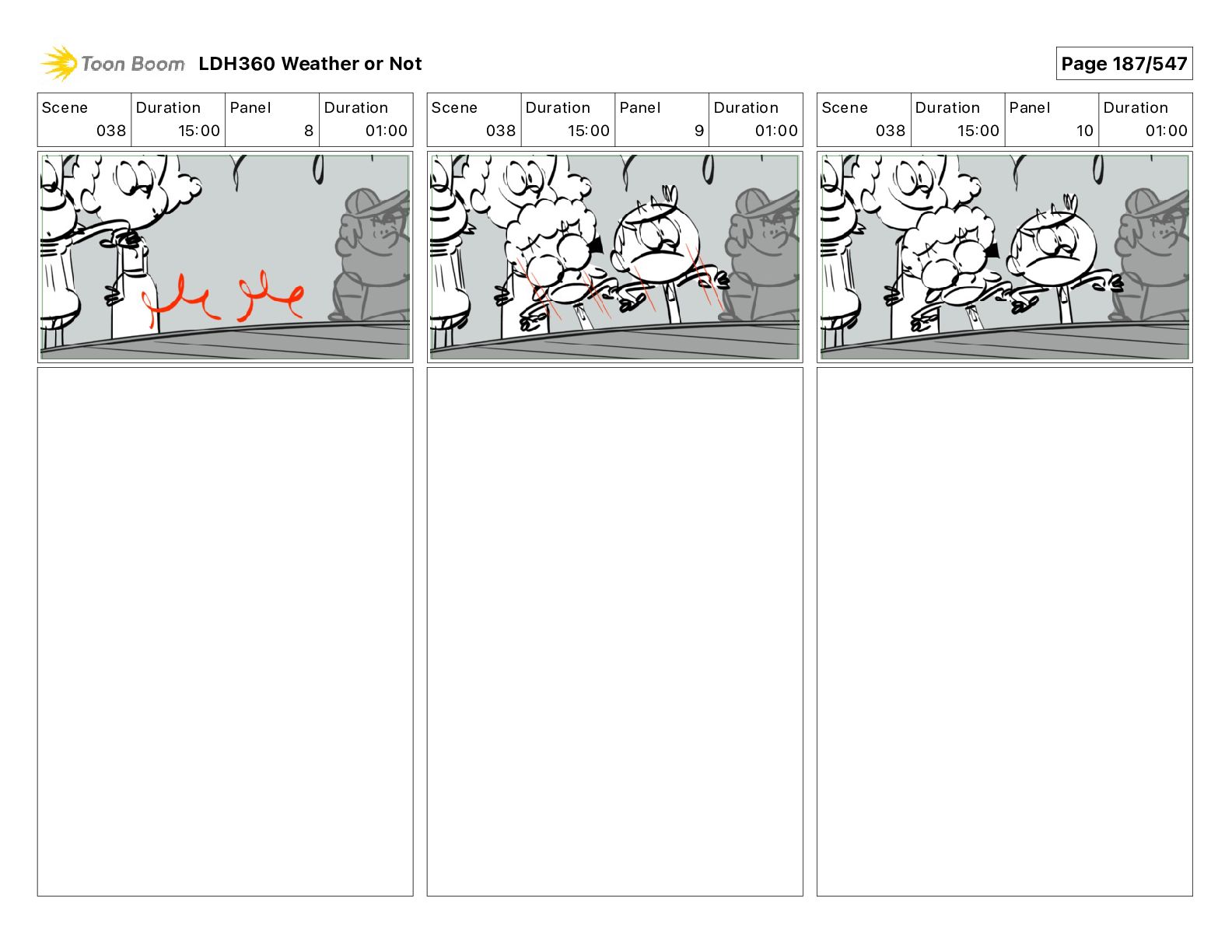 Toon Boom LDH360 Weather or Not

Page 187/547

| Scene | Duration | Panel | Duration |
|---|---|---|---|
| 038 | 15:00 | 8 | 01:00 |

| Scene | Duration | Panel | Duration |
|---|---|---|---|
| 038 | 15:00 | 9 | 01:00 |

| Scene | Duration | Panel | Duration |
|---|---|---|---|
| 038 | 15:00 | 10 | 01:00 |