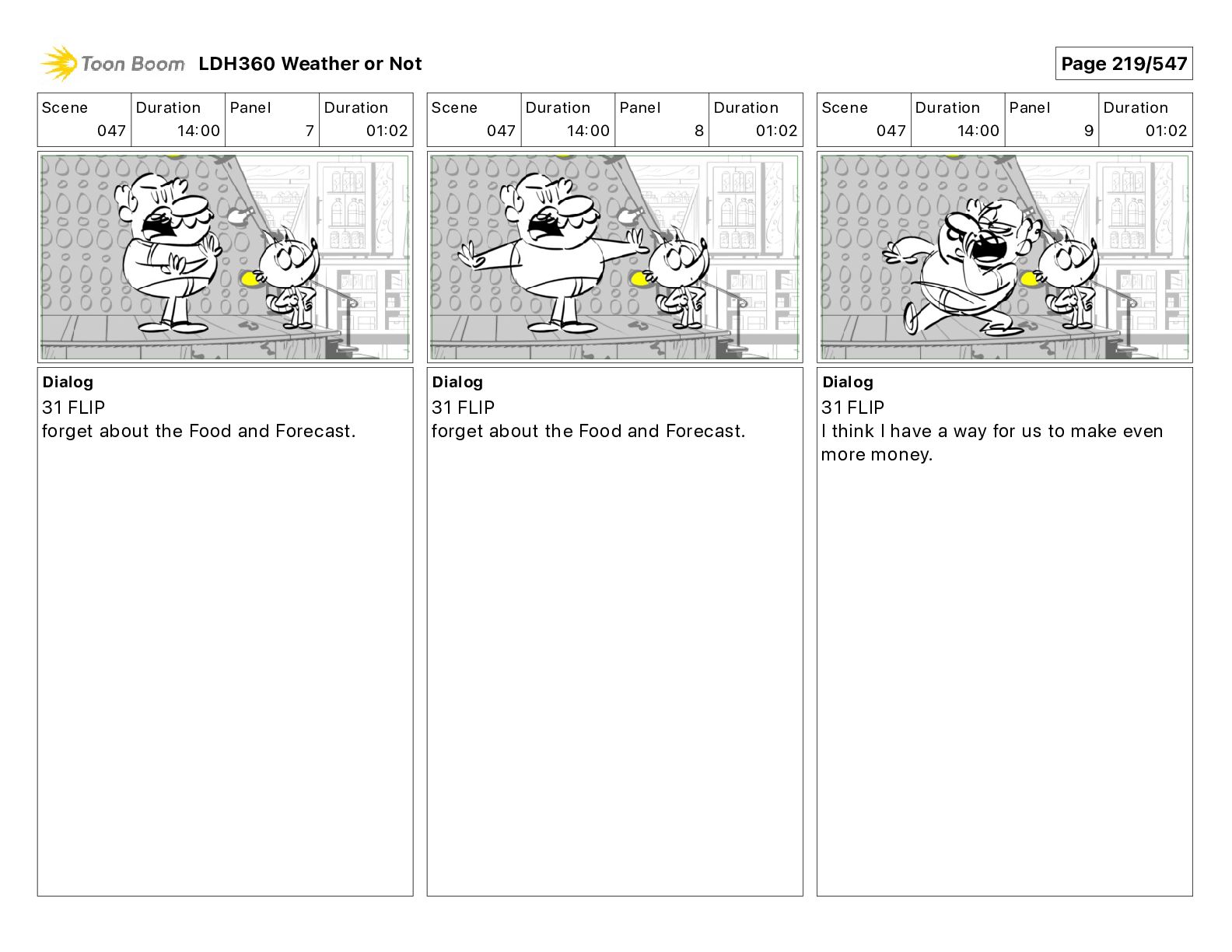 Toon Boom LDH360 Weather or Not

Page 219/547

| Scene | Duration | Panel | Duration |
|---|---|---|---|
| 047 | 14:00 | 7 | 01:02 |

Dialog
31 FLIP
forget about the Food and Forecast.

| Scene | Duration | Panel | Duration |
|---|---|---|---|
| 047 | 14:00 | 8 | 01:02 |

Dialog
31 FLIP
forget about the Food and Forecast.

| Scene | Duration | Panel | Duration |
|---|---|---|---|
| 047 | 14:00 | 9 | 01:02 |

Dialog
31 FLIP
I think I have a way for us to make even more money.