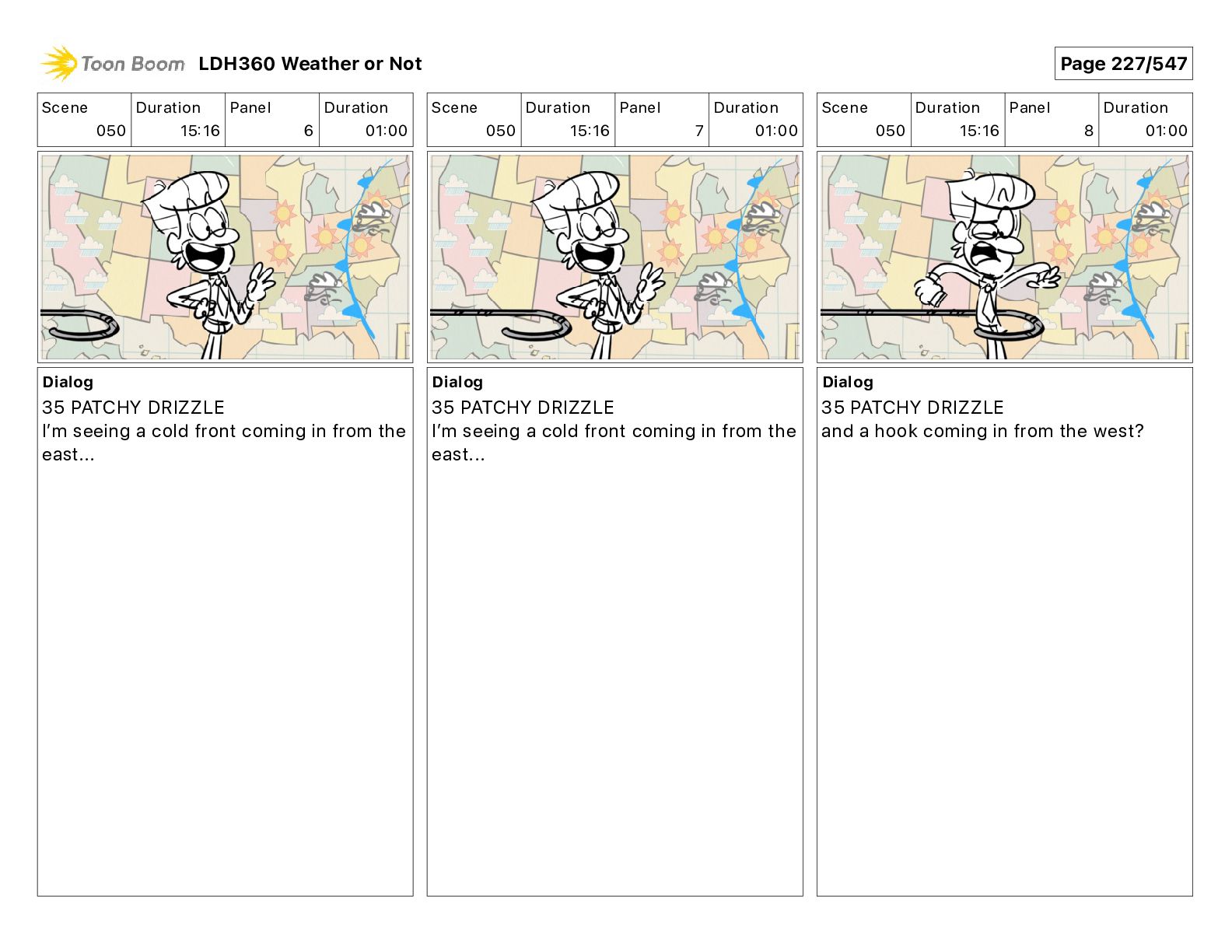 Toon Boom LDH360 Weather or Not

Page 227/547

| Scene | Duration | Panel | Duration |
|---|---|---|---|
| 050 | 15:16 | 6 | 01:00 |

Dialog
35 PATCHY DRIZZLE
I'm seeing a cold front coming in from the east...

| Scene | Duration | Panel | Duration |
|---|---|---|---|
| 050 | 15:16 | 7 | 01:00 |

Dialog
35 PATCHY DRIZZLE
I'm seeing a cold front coming in from the east...

| Scene | Duration | Panel | Duration |
|---|---|---|---|
| 050 | 15:16 | 8 | 01:00 |

Dialog
35 PATCHY DRIZZLE
and a hook coming in from the west?