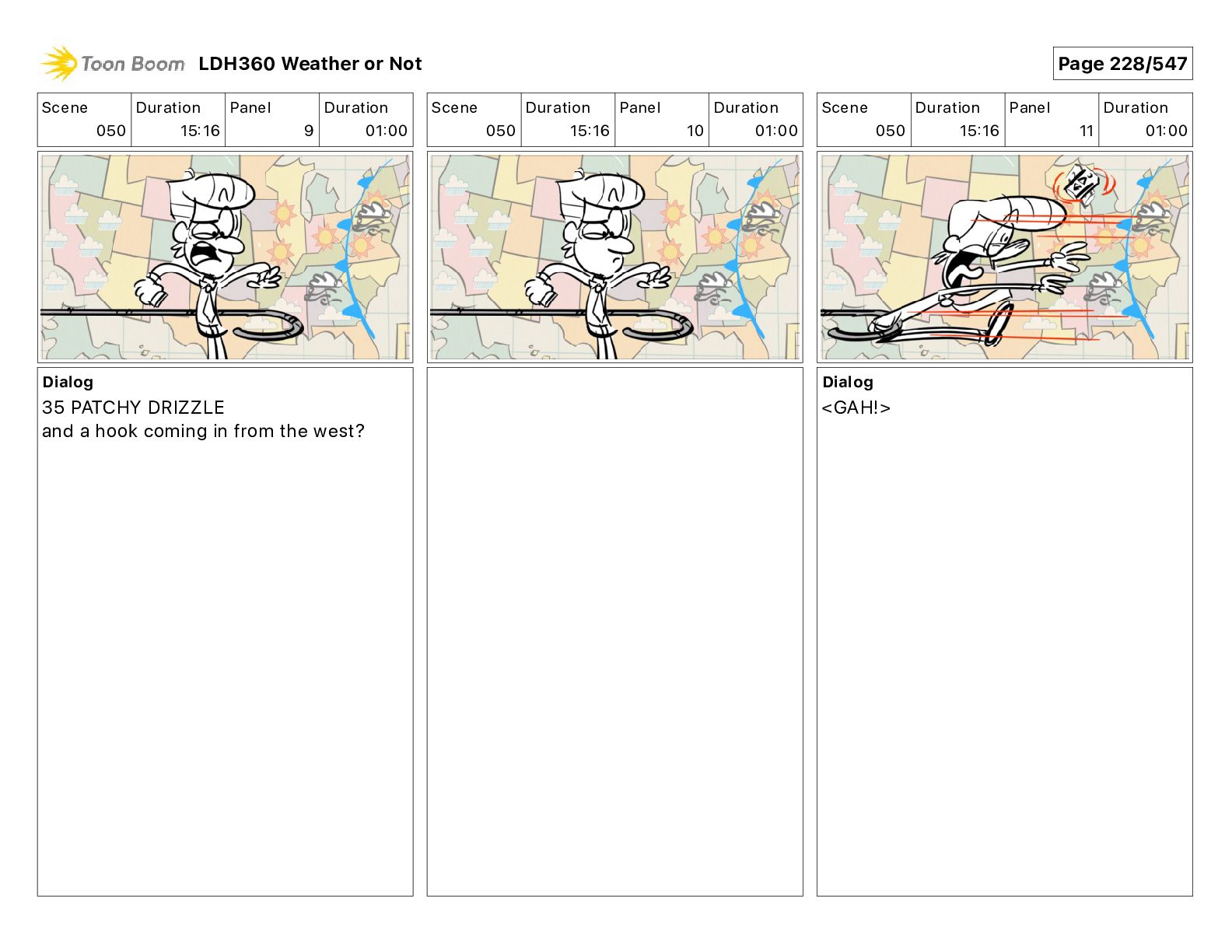 Toon Boom LDH360 Weather or Not

Page 228/547

| Scene | Duration | Panel | Duration |
|---|---|---|---|
| 050 | 15:16 | 9 | 01:00 |

Dialog
35 PATCHY DRIZZLE
and a hook coming in from the west?

| Scene | Duration | Panel | Duration |
|---|---|---|---|
| 050 | 15:16 | 10 | 01:00 |

| Scene | Duration | Panel | Duration |
|---|---|---|---|
| 050 | 15:16 | 11 | 01:00 |

Dialog
<GAH!>