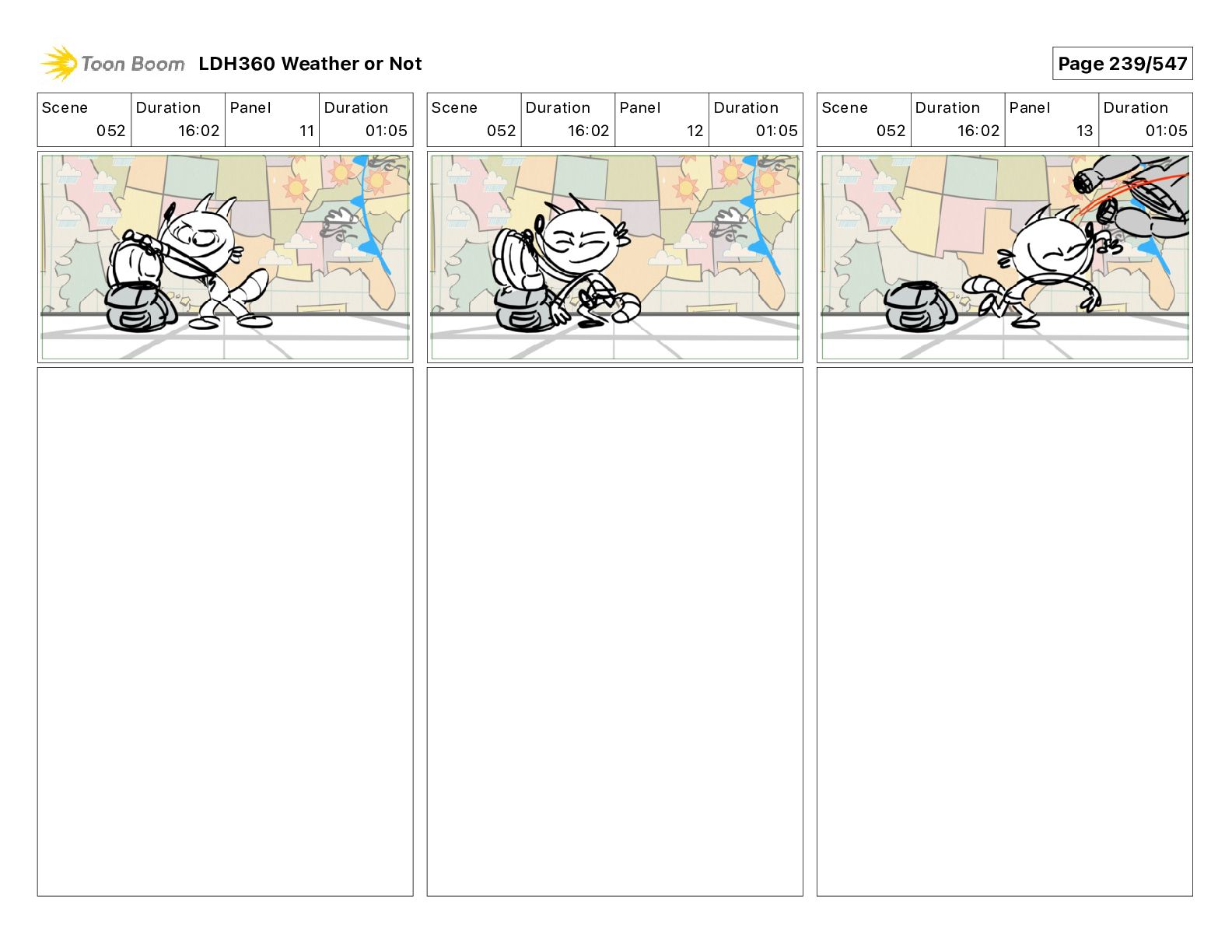 Toon Boom LDH360 Weather or Not

Page 239/547

| Scene | Duration | Panel | Duration |
|---|---|---|---|
| 052 | 16:02 | 11 | 01:05 |

| Scene | Duration | Panel | Duration |
|---|---|---|---|
| 052 | 16:02 | 12 | 01:05 |

| Scene | Duration | Panel | Duration |
|---|---|---|---|
| 052 | 16:02 | 13 | 01:05 |