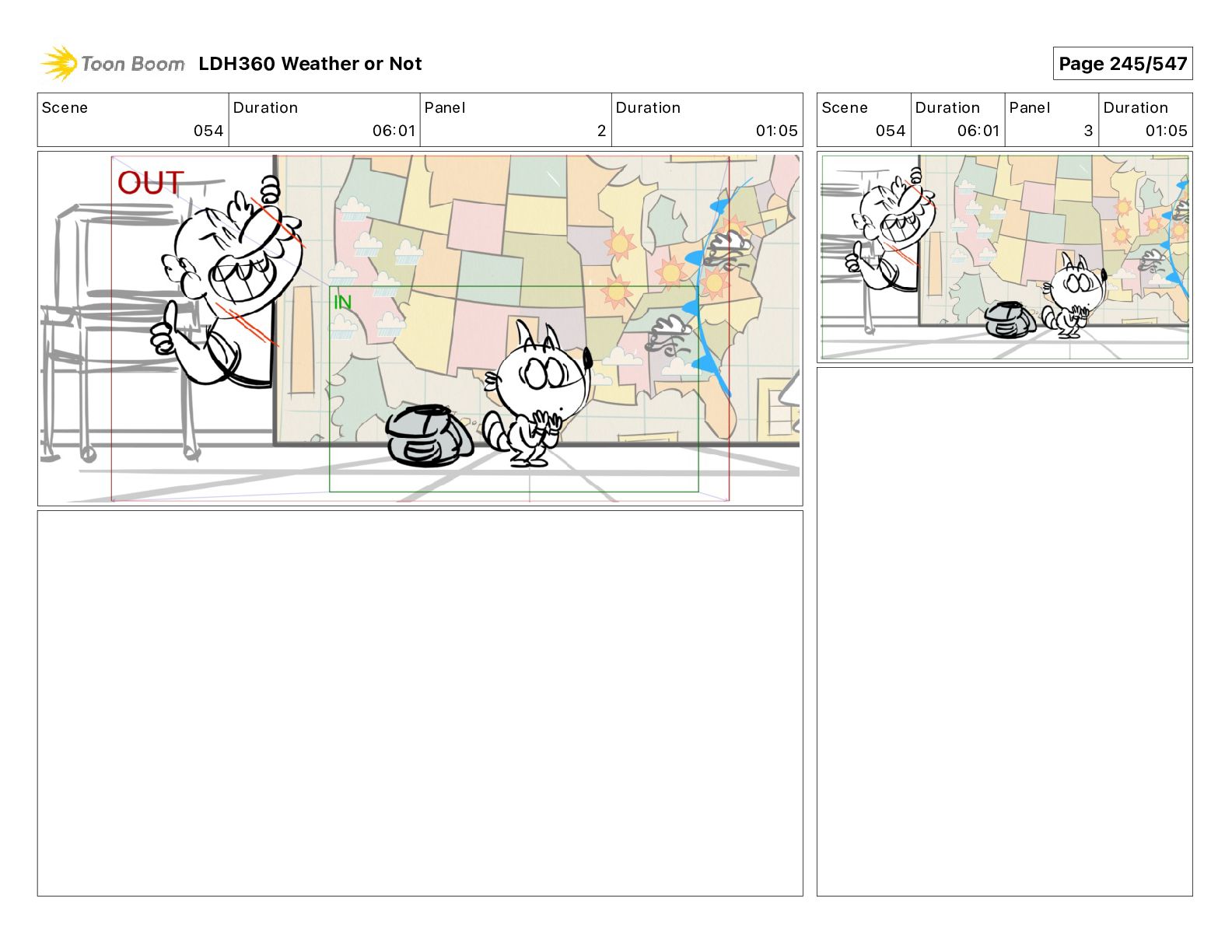 Toon Boom LDH360 Weather or Not

Page 245/547

| Scene | Duration | Panel | Duration |
|---|---|---|---|
| 054 | 06:01 | 2 | 01:05 |

OUT

IN

| Scene | Duration | Panel | Duration |
|---|---|---|---|
| 054 | 06:01 | 3 | 01:05 |