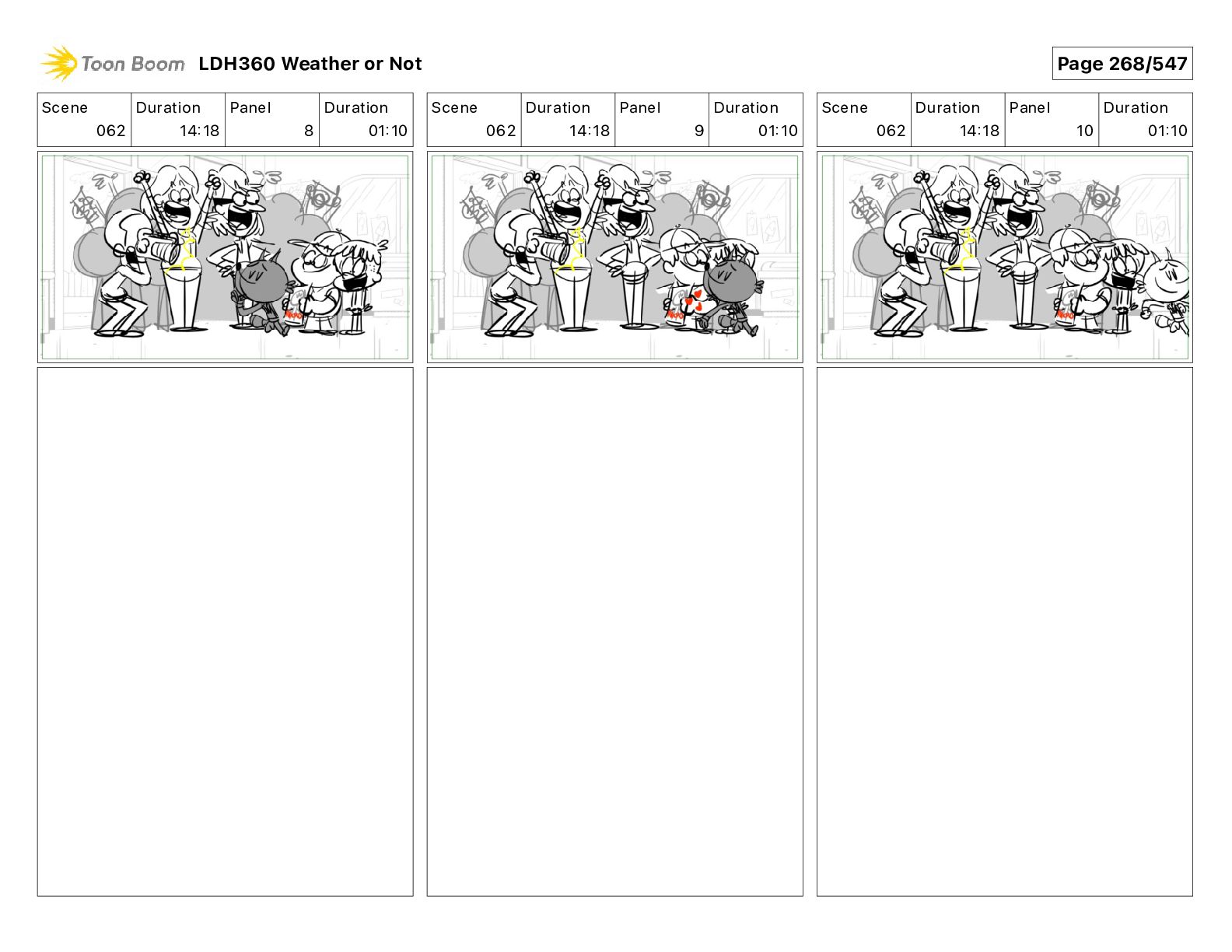 Toon Boom LDH360 Weather or Not

Page 268/547

| Scene | Duration | Panel | Duration |
|---|---|---|---|
| 062 | 14:18 | 8 | 01:10 |

| Scene | Duration | Panel | Duration |
|---|---|---|---|
| 062 | 14:18 | 9 | 01:10 |

| Scene | Duration | Panel | Duration |
|---|---|---|---|
| 062 | 14:18 | 10 | 01:10 |