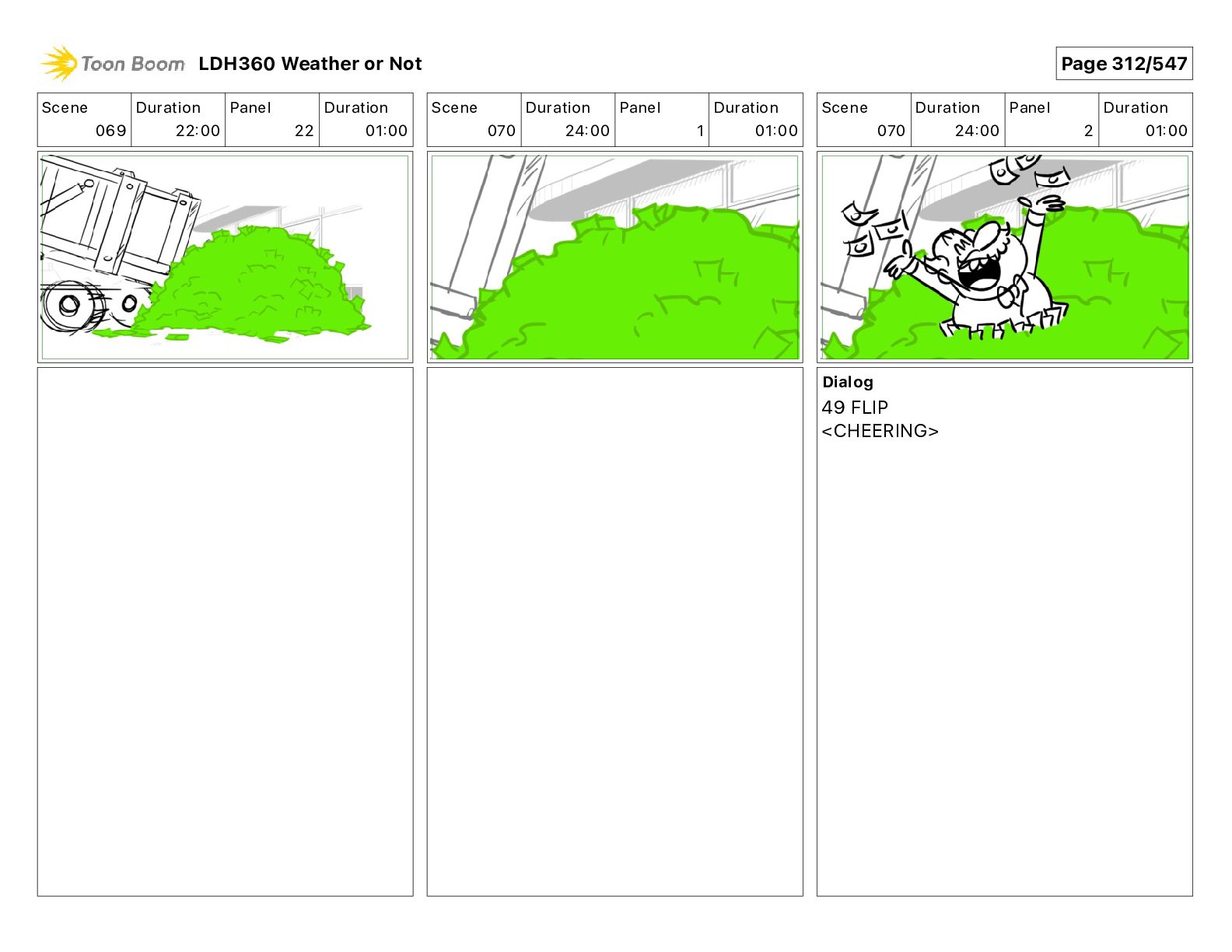 Toon Boom LDH360 Weather or Not

Page 312/547

| Scene | Duration | Panel | Duration |
|---|---|---|---|
| 069 | 22:00 | 22 | 01:00 |

| Scene | Duration | Panel | Duration |
|---|---|---|---|
| 070 | 24:00 | 1 | 01:00 |

| Scene | Duration | Panel | Duration |
|---|---|---|---|
| 070 | 24:00 | 2 | 01:00 |

Dialog
49 FLIP
<CHEERING>