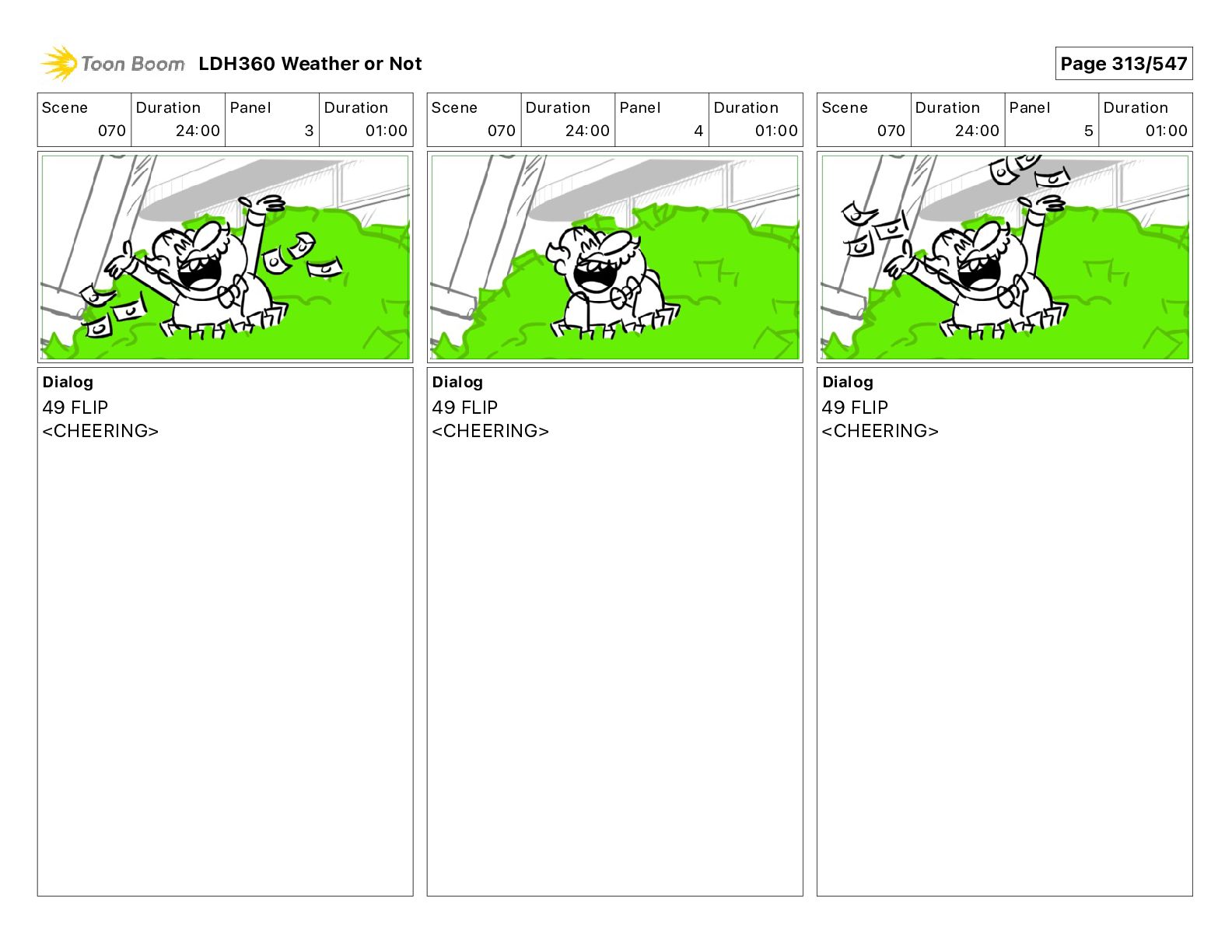 Toon Boom LDH360 Weather or Not

Page 313/547

| Scene | Duration | Panel | Duration |
|---|---|---|---|
| 070 | 24:00 | 3 | 01:00 |

Dialog
49 FLIP
<CHEERING>

| Scene | Duration | Panel | Duration |
|---|---|---|---|
| 070 | 24:00 | 4 | 01:00 |

Dialog
49 FLIP
<CHEERING>

| Scene | Duration | Panel | Duration |
|---|---|---|---|
| 070 | 24:00 | 5 | 01:00 |

Dialog
49 FLIP
<CHEERING>