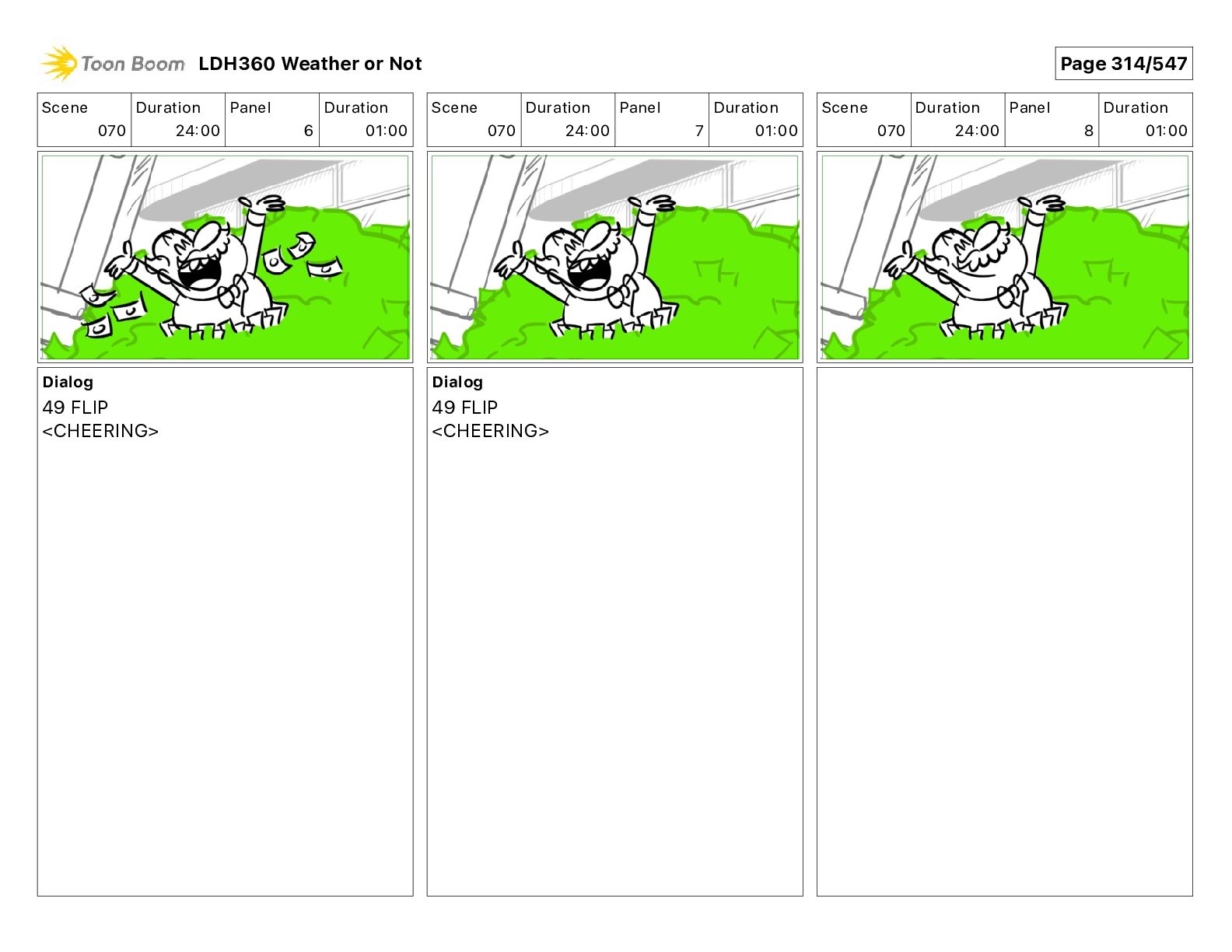 Toon Boom LDH360 Weather or Not

Page 314/547

| Scene | Duration | Panel | Duration |
|---|---|---|---|
| 070 | 24:00 | 6 | 01:00 |

Dialog
49 FLIP
<CHEERING>

| Scene | Duration | Panel | Duration |
|---|---|---|---|
| 070 | 24:00 | 7 | 01:00 |

Dialog
49 FLIP
<CHEERING>

| Scene | Duration | Panel | Duration |
|---|---|---|---|
| 070 | 24:00 | 8 | 01:00 |