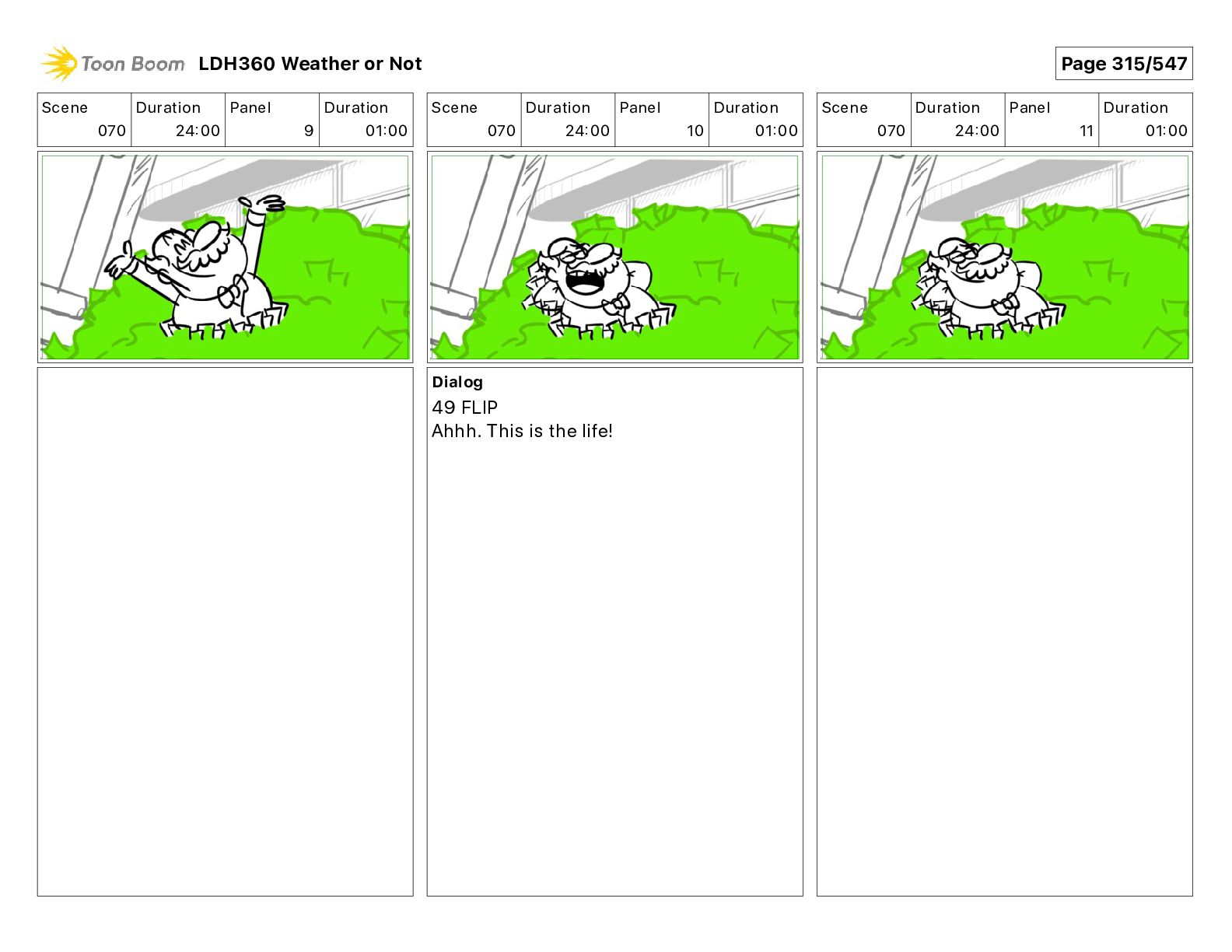 Toon Boom LDH360 Weather or Not

Page 315/547

| Scene | Duration | Panel | Duration |
|---|---|---|---|
| 070 | 24:00 | 9 | 01:00 |

| Scene | Duration | Panel | Duration |
|---|---|---|---|
| 070 | 24:00 | 10 | 01:00 |

Dialog
49 FLIP
Ahhh. This is the life!

| Scene | Duration | Panel | Duration |
|---|---|---|---|
| 070 | 24:00 | 11 | 01:00 |