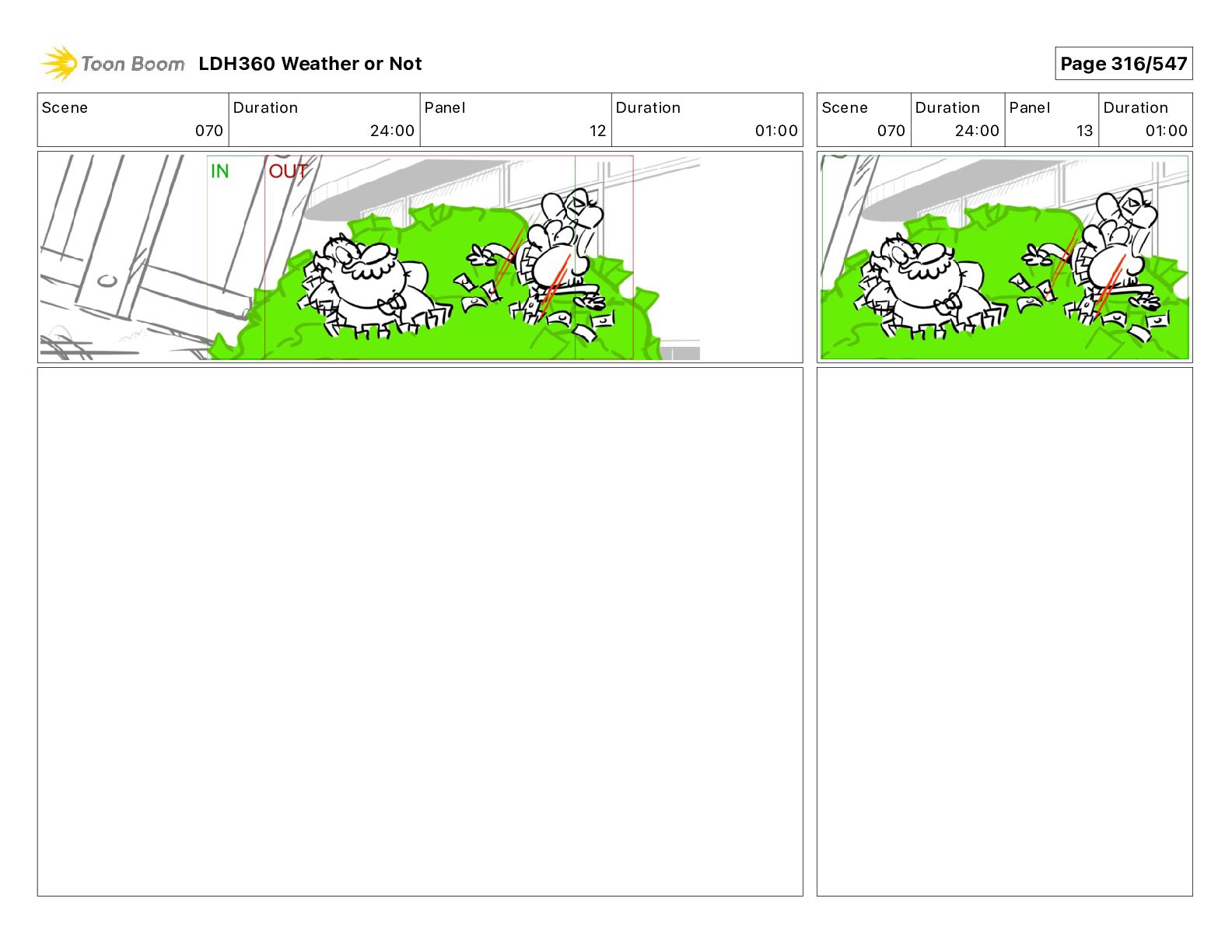 Toon Boom LDH360 Weather or Not

Page 316/547

| Scene | Duration | Panel | Duration |
|---|---|---|---|
| 070 | 24:00 | 12 | 01:00 |

IN OUT

| Scene | Duration | Panel | Duration |
|---|---|---|---|
| 070 | 24:00 | 13 | 01:00 |