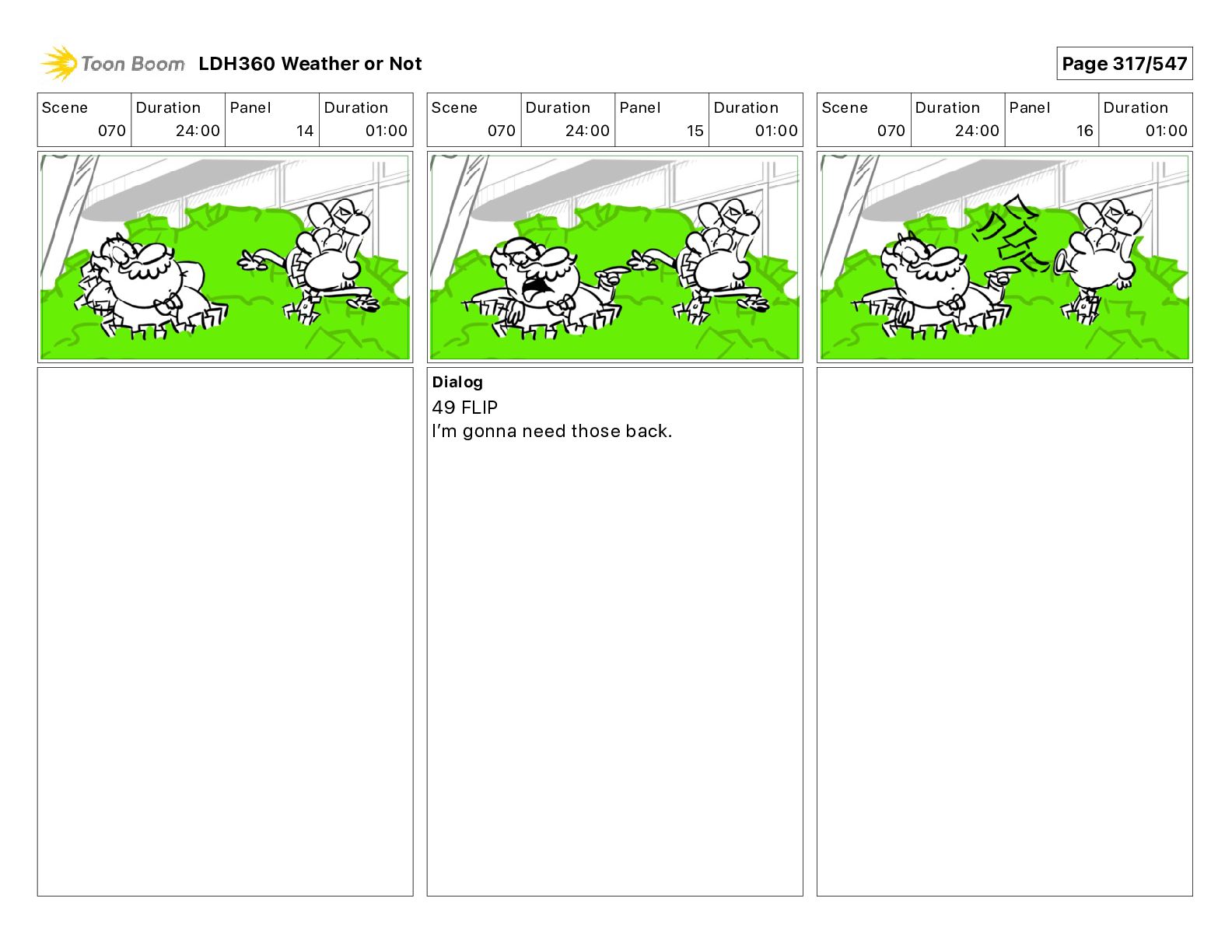 Toon Boom LDH360 Weather or Not

Page 317/547

| Scene | Duration | Panel | Duration |
|---|---|---|---|
| 070 | 24:00 | 14 | 01:00 |

| Scene | Duration | Panel | Duration |
|---|---|---|---|
| 070 | 24:00 | 15 | 01:00 |

Dialog
49 FLIP
I'm gonna need those back.

| Scene | Duration | Panel | Duration |
|---|---|---|---|
| 070 | 24:00 | 16 | 01:00 |