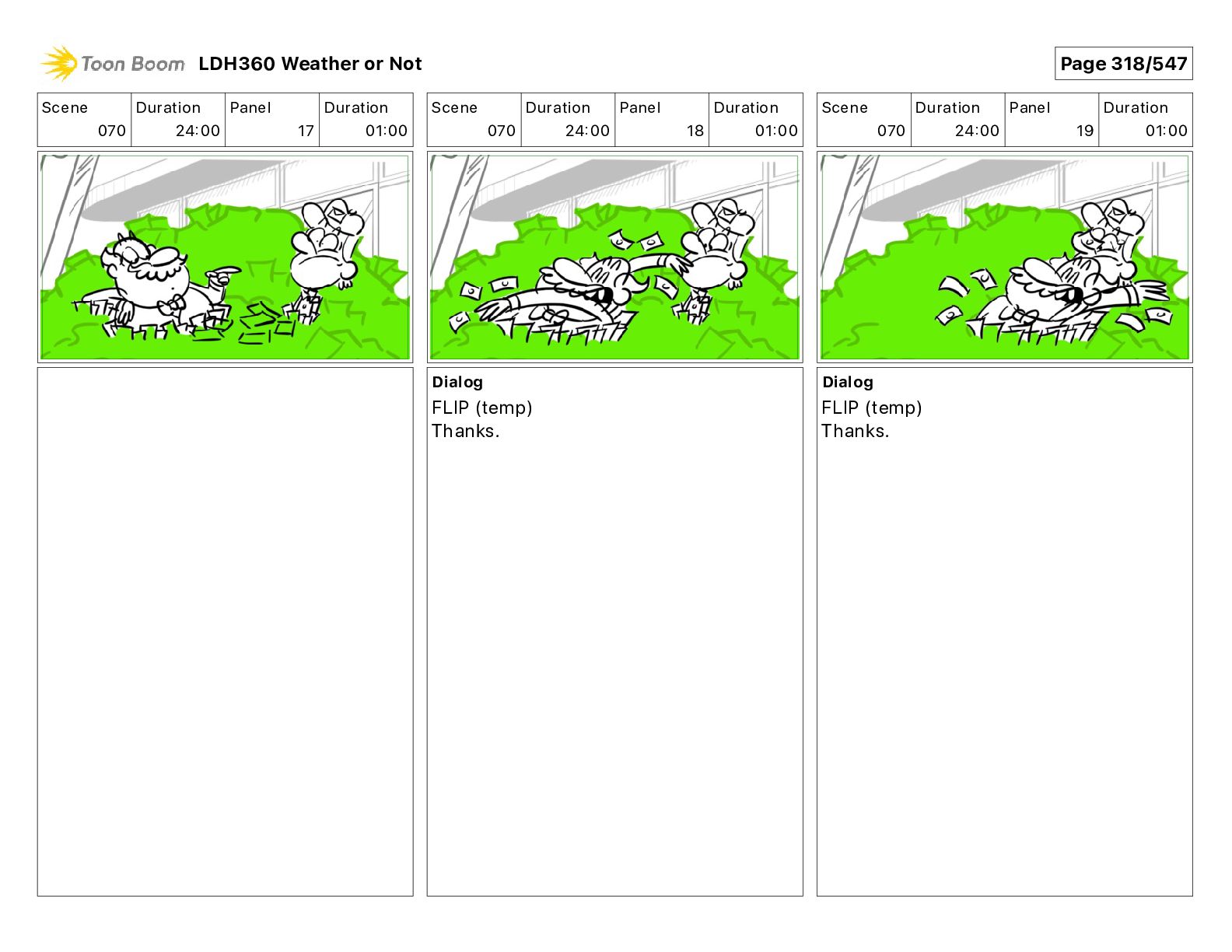 Toon Boom LDH360 Weather or Not

Page 318/547

| Scene | Duration | Panel | Duration |
|---|---|---|---|
| 070 | 24:00 | 17 | 01:00 |

| Scene | Duration | Panel | Duration |
|---|---|---|---|
| 070 | 24:00 | 18 | 01:00 |

Dialog
FLIP (temp)
Thanks.

| Scene | Duration | Panel | Duration |
|---|---|---|---|
| 070 | 24:00 | 19 | 01:00 |

Dialog
FLIP (temp)
Thanks.