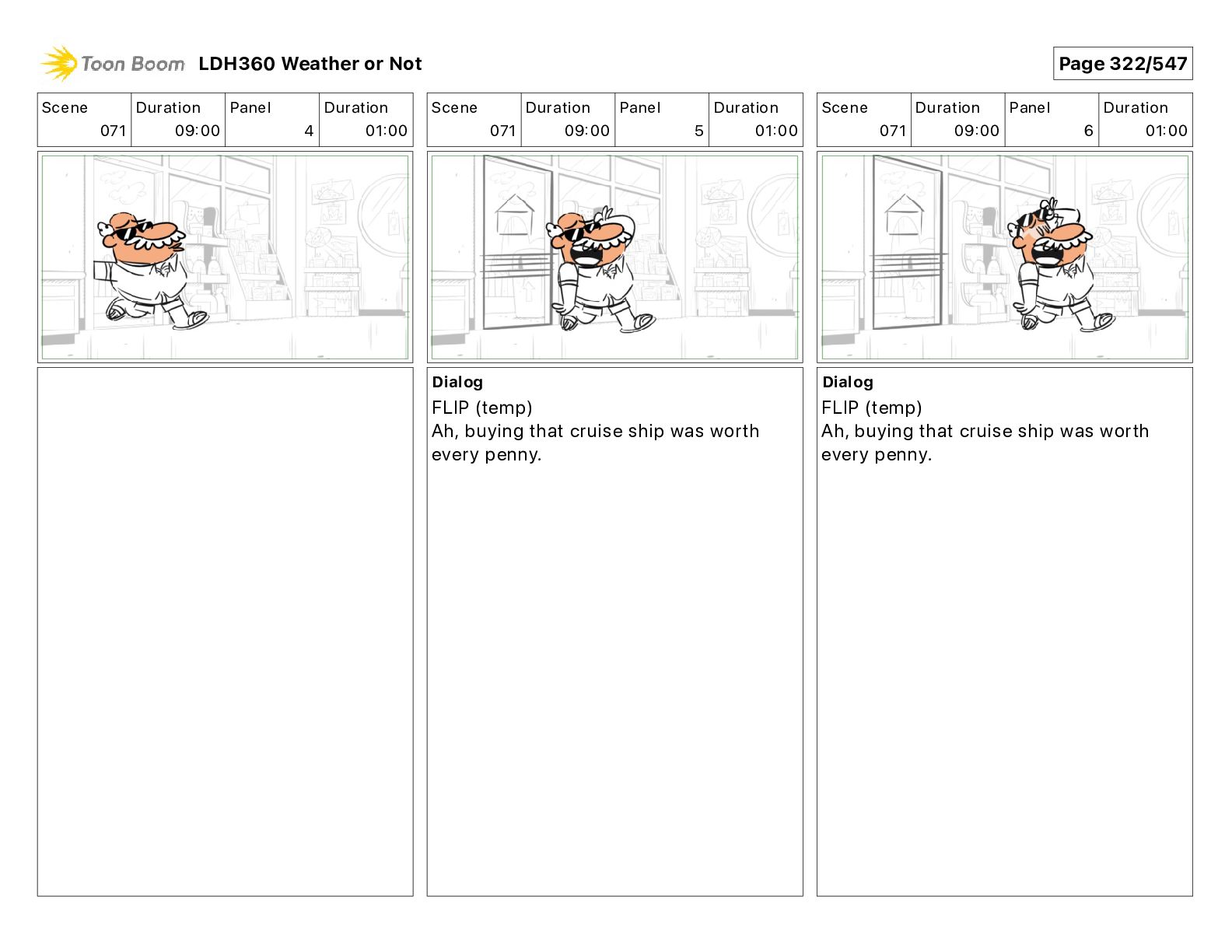 Toon Boom LDH360 Weather or Not

Page 322/547

| Scene | Duration | Panel | Duration |
|---|---|---|---|
| 071 | 09:00 | 4 | 01:00 |

| Scene | Duration | Panel | Duration |
|---|---|---|---|
| 071 | 09:00 | 5 | 01:00 |

Dialog
FLIP (temp)
Ah, buying that cruise ship was worth every penny.

| Scene | Duration | Panel | Duration |
|---|---|---|---|
| 071 | 09:00 | 6 | 01:00 |

Dialog
FLIP (temp)
Ah, buying that cruise ship was worth every penny.