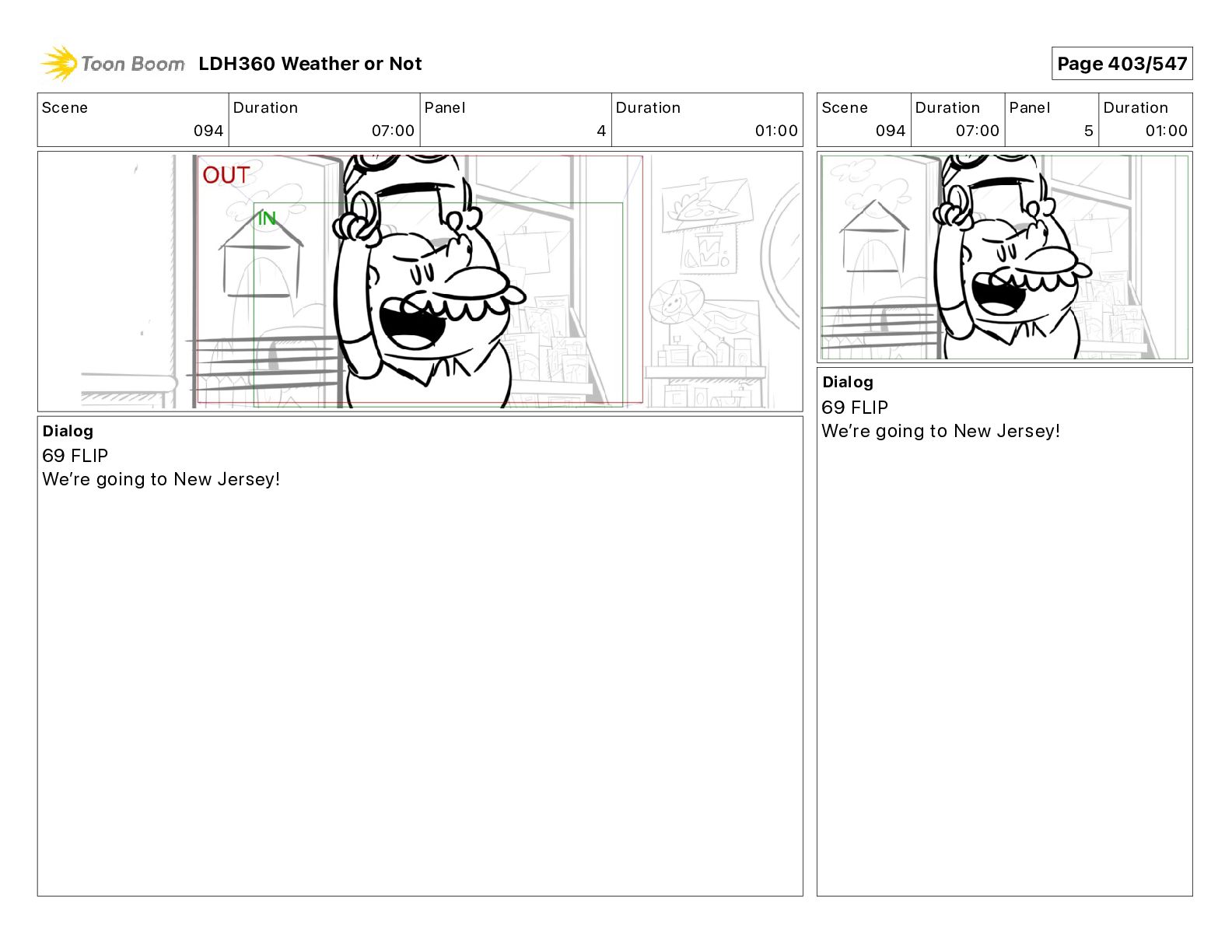 Toon Boom LDH360 Weather or Not

Page 403/547

| Scene | Duration | Panel | Duration |
|---|---|---|---|
| 094 | 07:00 | 4 | 01:00 |

OUT

IN

Dialog
69 FLIP
We're going to New Jersey!

| Scene | Duration | Panel | Duration |
|---|---|---|---|
| 094 | 07:00 | 5 | 01:00 |

Dialog
69 FLIP
We're going to New Jersey!