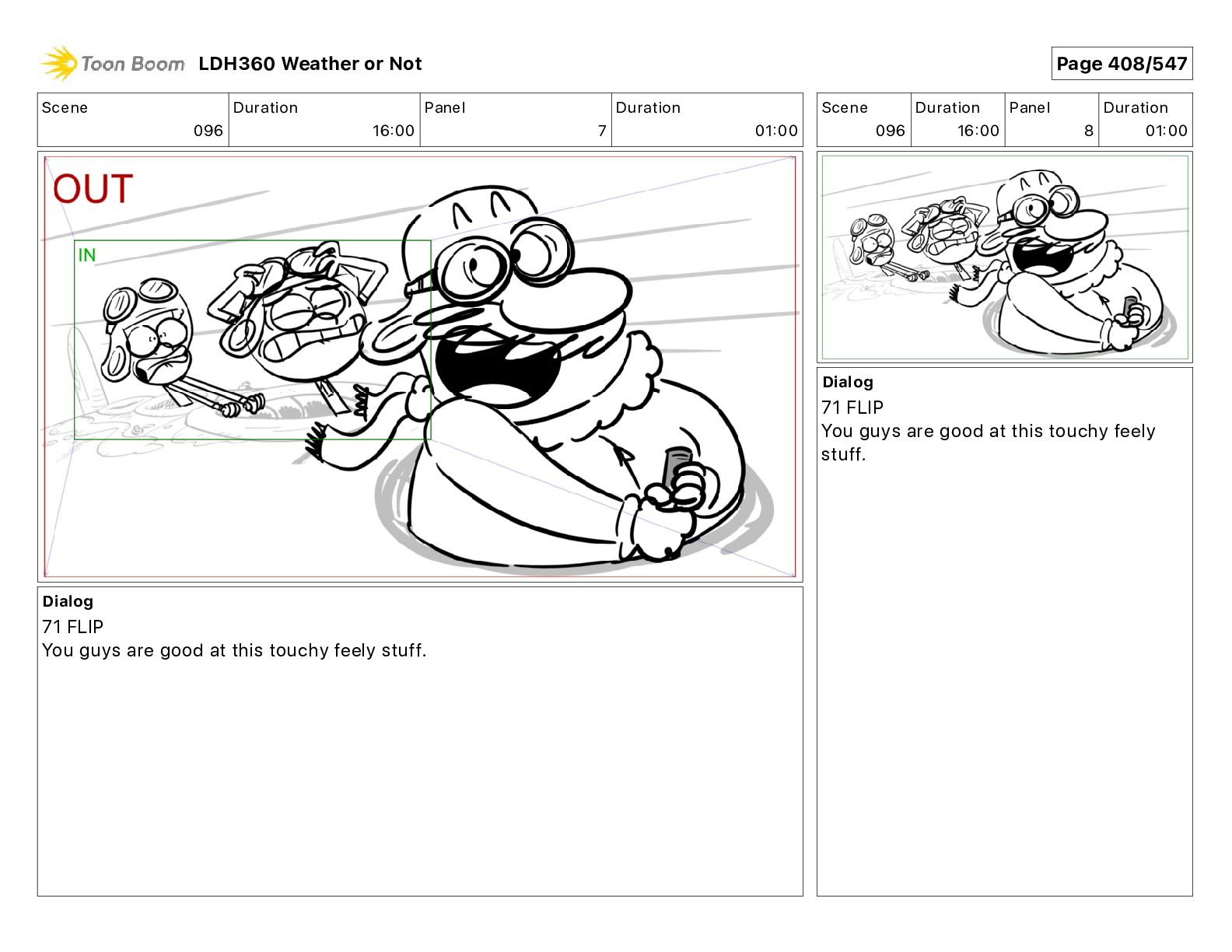 Toon Boom LDH360 Weather or Not

Page 408/547

| Scene | Duration | Panel | Duration |
|---|---|---|---|
| 096 | 16:00 | 7 | 01:00 |

OUT

IN

Dialog
71 FLIP
You guys are good at this touchy feely stuff.

| Scene | Duration | Panel | Duration |
|---|---|---|---|
| 096 | 16:00 | 8 | 01:00 |

Dialog
71 FLIP
You guys are good at this touchy feely stuff.