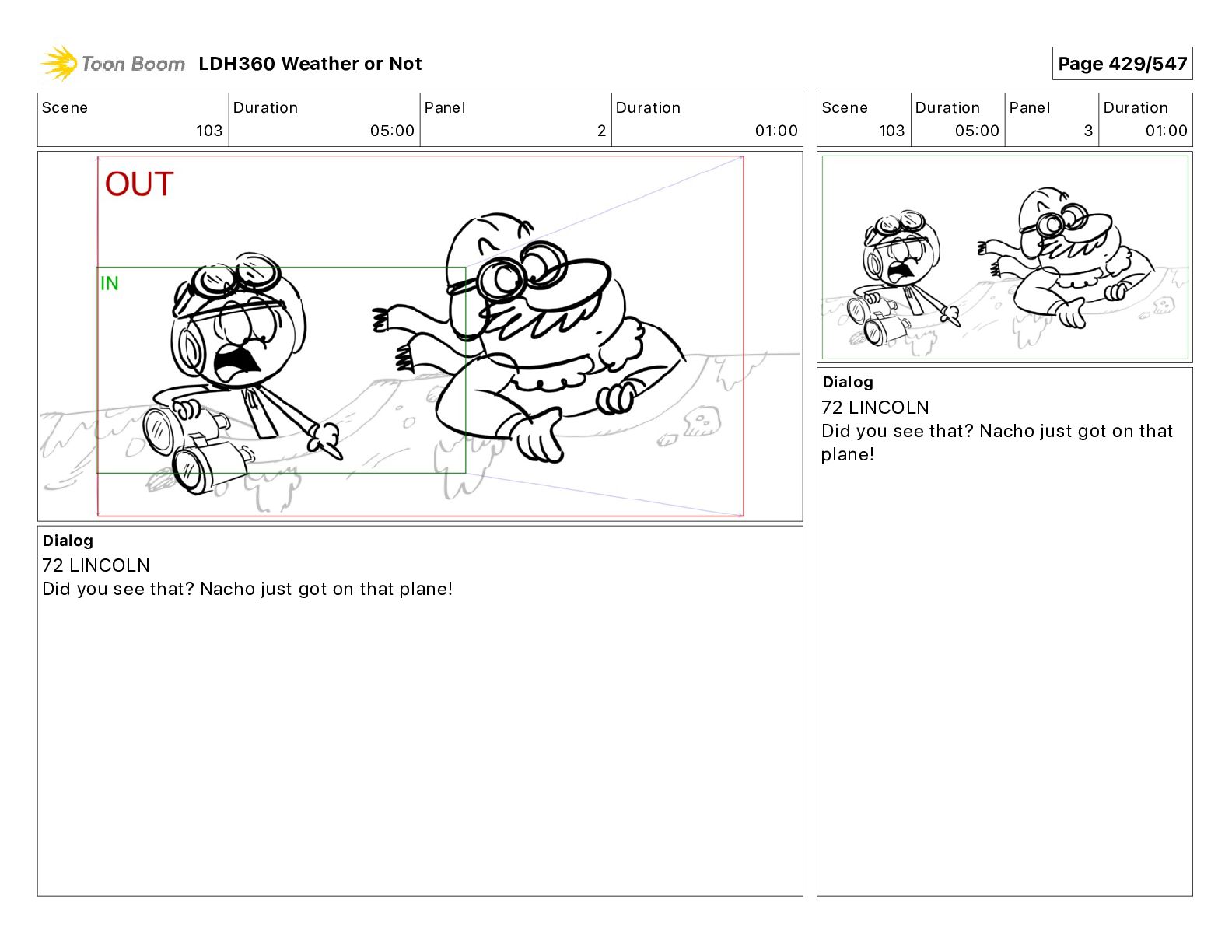 Toon Boom LDH360 Weather or Not

Page 429/547

| Scene | Duration | Panel | Duration |
|---|---|---|---|
| 103 | 05:00 | 2 | 01:00 |

OUT

IN

Dialog
72 LINCOLN
Did you see that? Nacho just got on that plane!

| Scene | Duration | Panel | Duration |
|---|---|---|---|
| 103 | 05:00 | 3 | 01:00 |

Dialog
72 LINCOLN
Did you see that? Nacho just got on that plane!