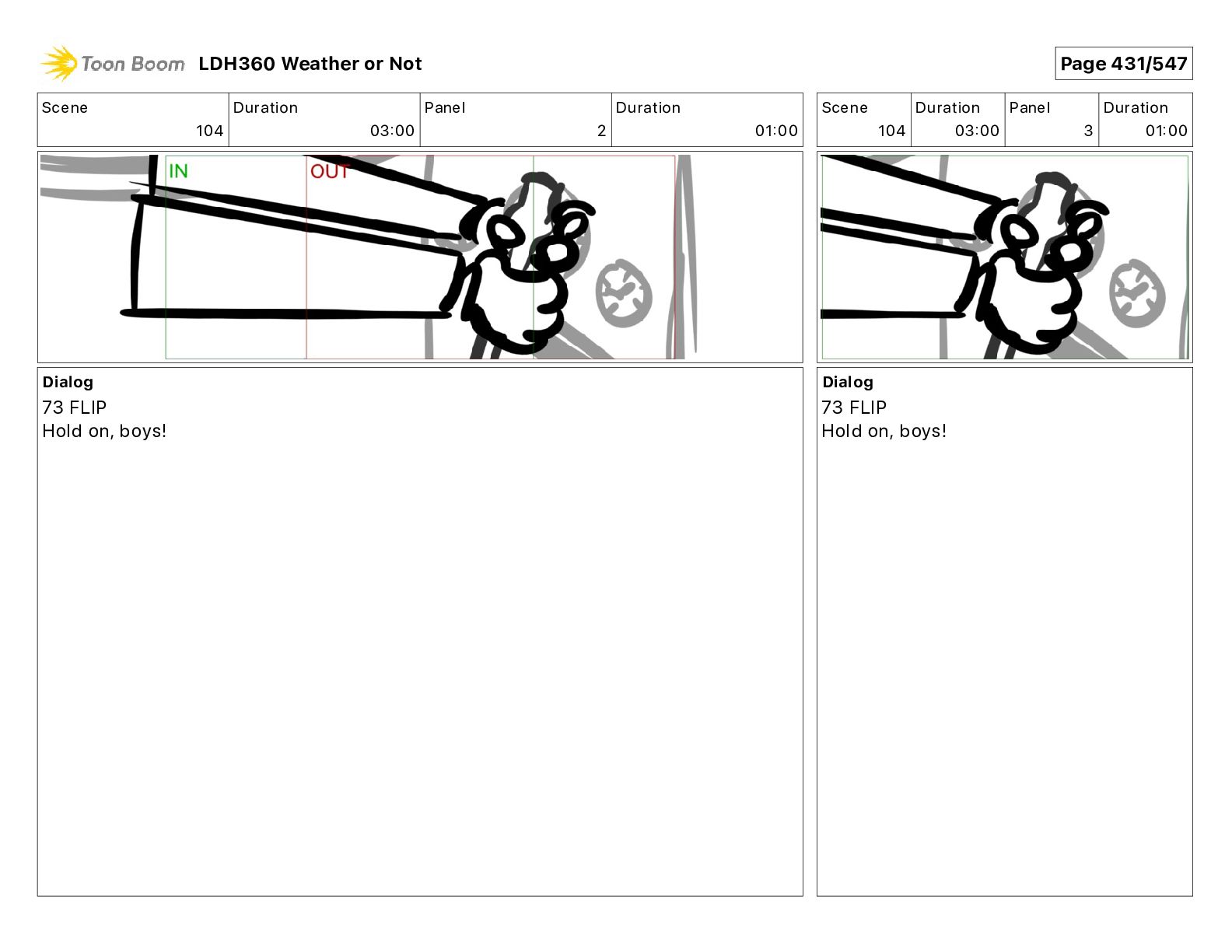 Toon Boom LDH360 Weather or Not

Page 431/547

| Scene | Duration | Panel | Duration |
|---|---|---|---|
| 104 | 03:00 | 2 | 01:00 |

IN
OUT

Dialog
73 FLIP
Hold on, boys!

| Scene | Duration | Panel | Duration |
|---|---|---|---|
| 104 | 03:00 | 3 | 01:00 |

Dialog
73 FLIP
Hold on, boys!