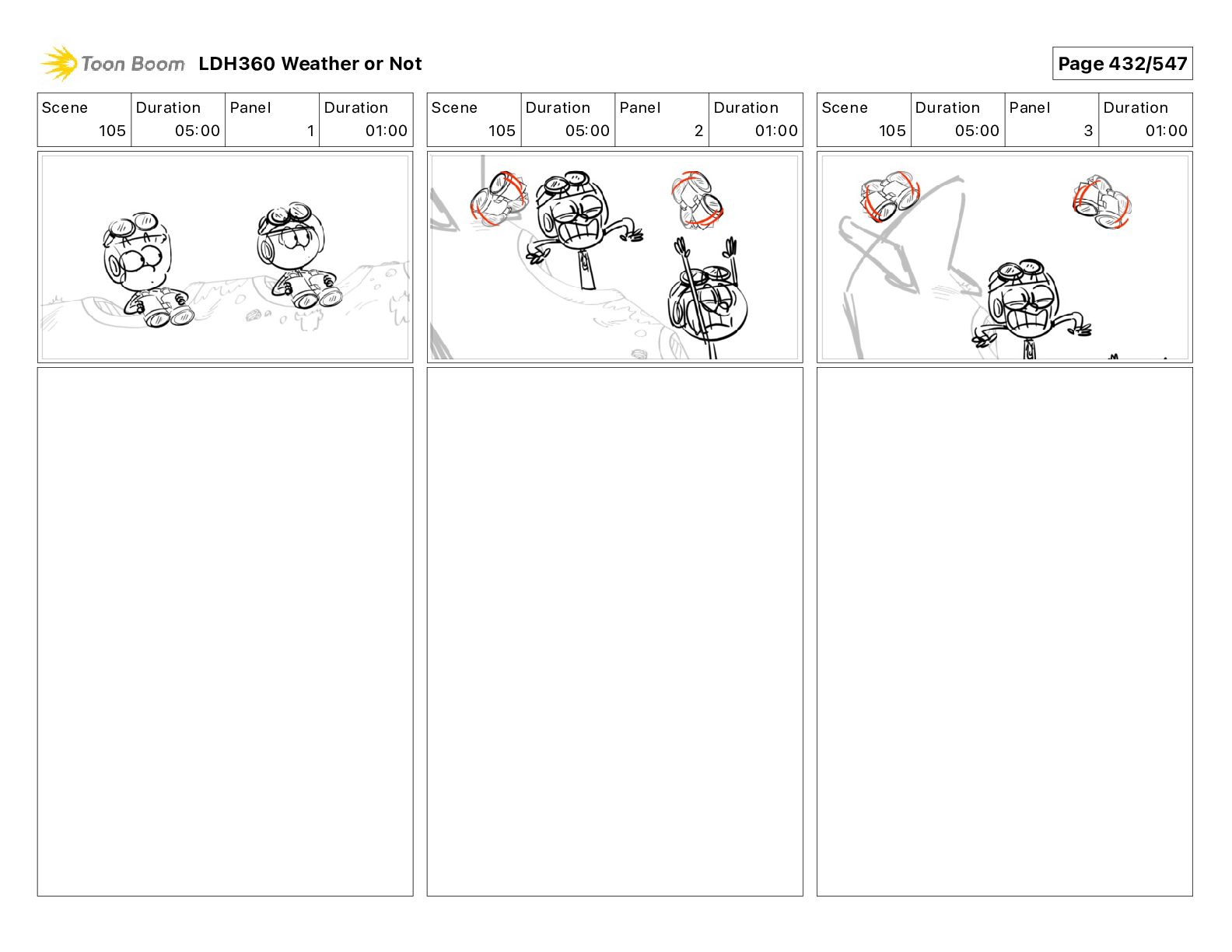 Toon Boom LDH360 Weather or Not

Page 432/547

| Scene | Duration | Panel | Duration |
|---|---|---|---|
| 105 | 05:00 | 1 | 01:00 |

| Scene | Duration | Panel | Duration |
|---|---|---|---|
| 105 | 05:00 | 2 | 01:00 |

| Scene | Duration | Panel | Duration |
|---|---|---|---|
| 105 | 05:00 | 3 | 01:00 |