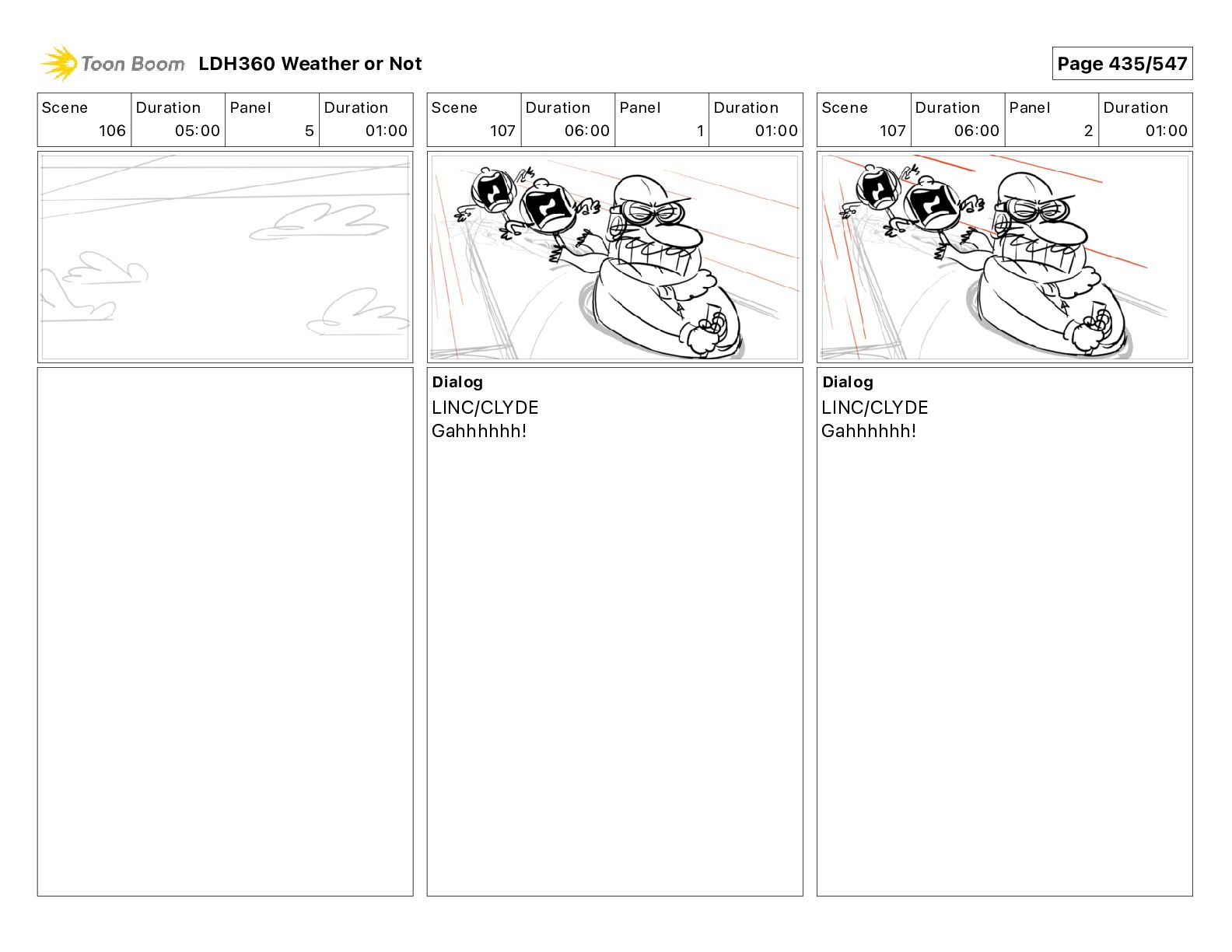 Toon Boom LDH360 Weather or Not

Page 435/547

| Scene | Duration | Panel | Duration |
|---|---|---|---|
| 106 | 05:00 | 5 | 01:00 |

| Scene | Duration | Panel | Duration |
|---|---|---|---|
| 107 | 06:00 | 1 | 01:00 |

Dialog
LINC/CLYDE
Gahhhhhh!

| Scene | Duration | Panel | Duration |
|---|---|---|---|
| 107 | 06:00 | 2 | 01:00 |

Dialog
LINC/CLYDE
Gahhhhhh!