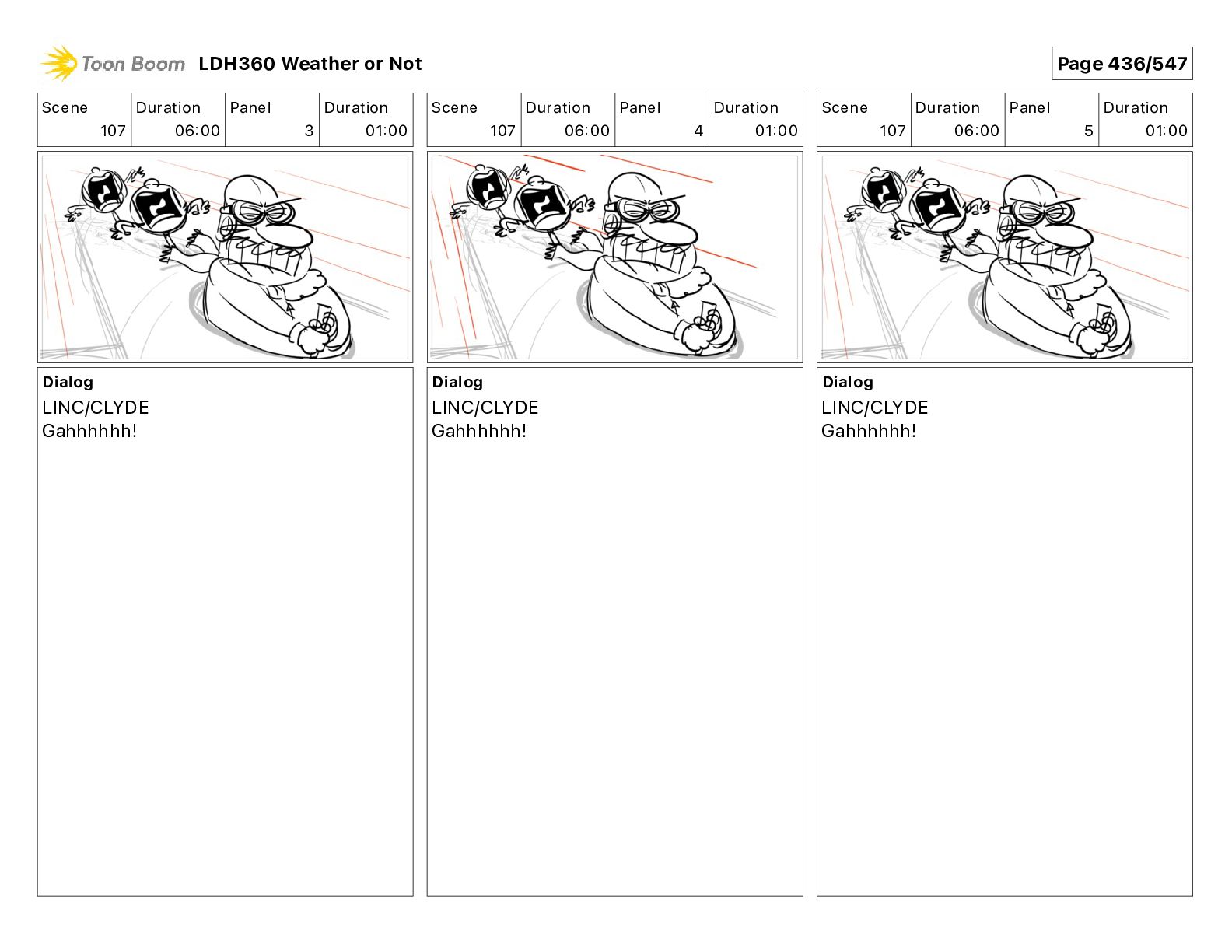 Toon Boom LDH360 Weather or Not

Page 436/547

| Scene | Duration | Panel | Duration |
|---|---|---|---|
| 107 | 06:00 | 3 | 01:00 |

Dialog
LINC/CLYDE
Gahhhhhh!

| Scene | Duration | Panel | Duration |
|---|---|---|---|
| 107 | 06:00 | 4 | 01:00 |

Dialog
LINC/CLYDE
Gahhhhhh!

| Scene | Duration | Panel | Duration |
|---|---|---|---|
| 107 | 06:00 | 5 | 01:00 |

Dialog
LINC/CLYDE
Gahhhhhh!