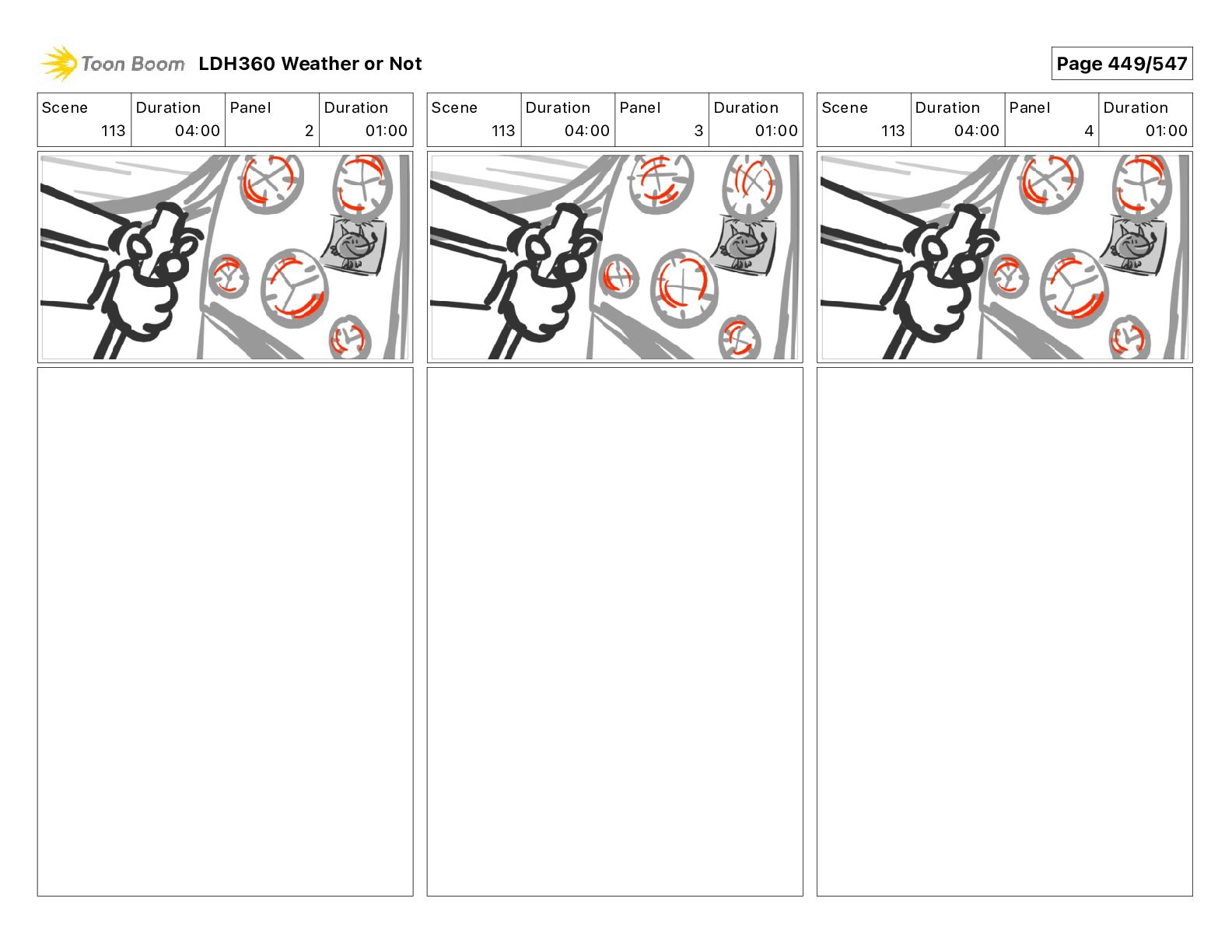 Toon Boom LDH360 Weather or Not

Page 449/547

| Scene | Duration | Panel | Duration |
|---|---|---|---|
| 113 | 04:00 | 2 | 01:00 |

| Scene | Duration | Panel | Duration |
|---|---|---|---|
| 113 | 04:00 | 3 | 01:00 |

| Scene | Duration | Panel | Duration |
|---|---|---|---|
| 113 | 04:00 | 4 | 01:00 |