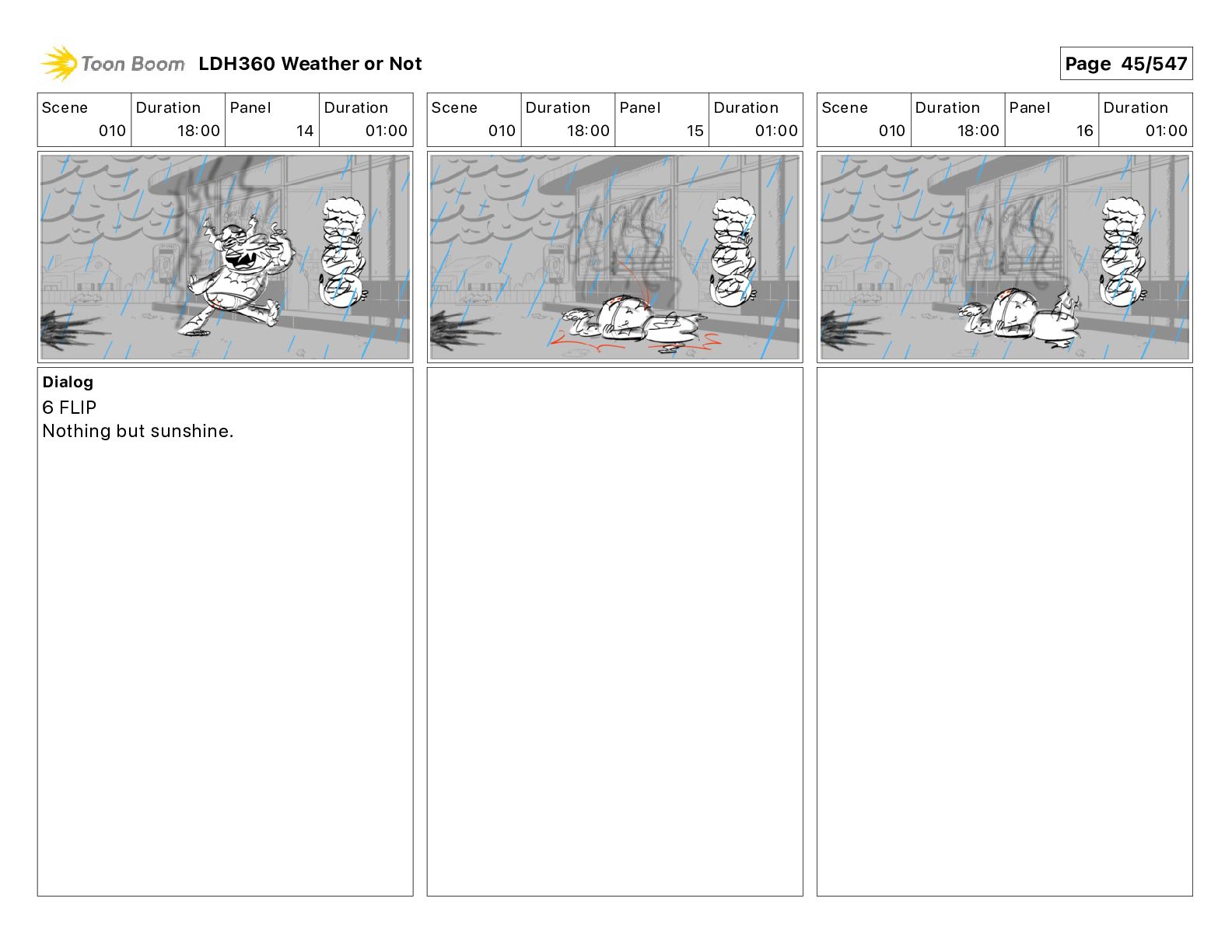 Toon Boom LDH360 Weather or Not

Page 45/547

| Scene | Duration | Panel | Duration |
|---|---|---|---|
| 010 | 18:00 | 14 | 01:00 |

Dialog
6 FLIP
Nothing but sunshine.

| Scene | Duration | Panel | Duration |
|---|---|---|---|
| 010 | 18:00 | 15 | 01:00 |

| Scene | Duration | Panel | Duration |
|---|---|---|---|
| 010 | 18:00 | 16 | 01:00 |