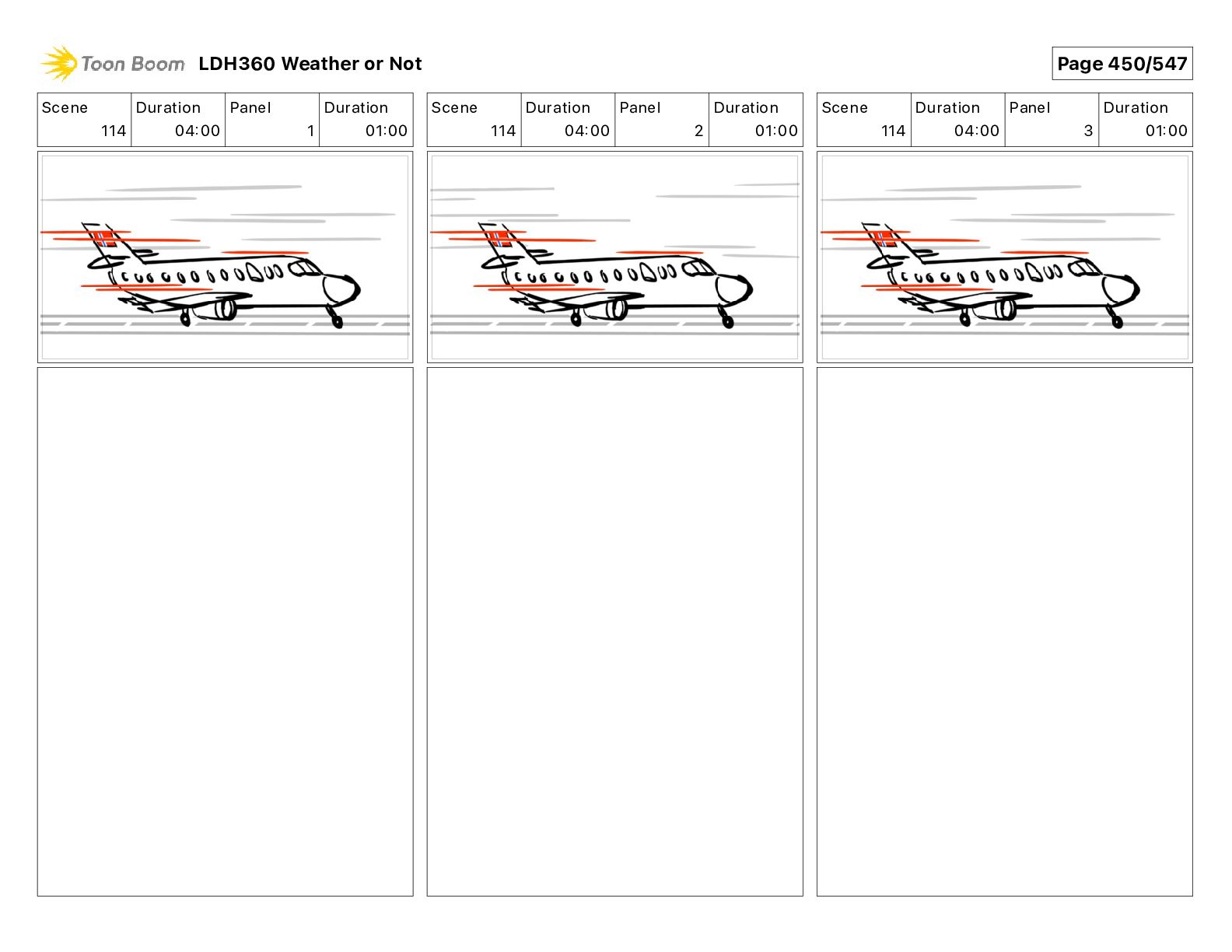 Toon Boom LDH360 Weather or Not

Page 450/547

| Scene | Duration | Panel | Duration |
|---|---|---|---|
| 114 | 04:00 | 1 | 01:00 |

| Scene | Duration | Panel | Duration |
|---|---|---|---|
| 114 | 04:00 | 2 | 01:00 |

| Scene | Duration | Panel | Duration |
|---|---|---|---|
| 114 | 04:00 | 3 | 01:00 |