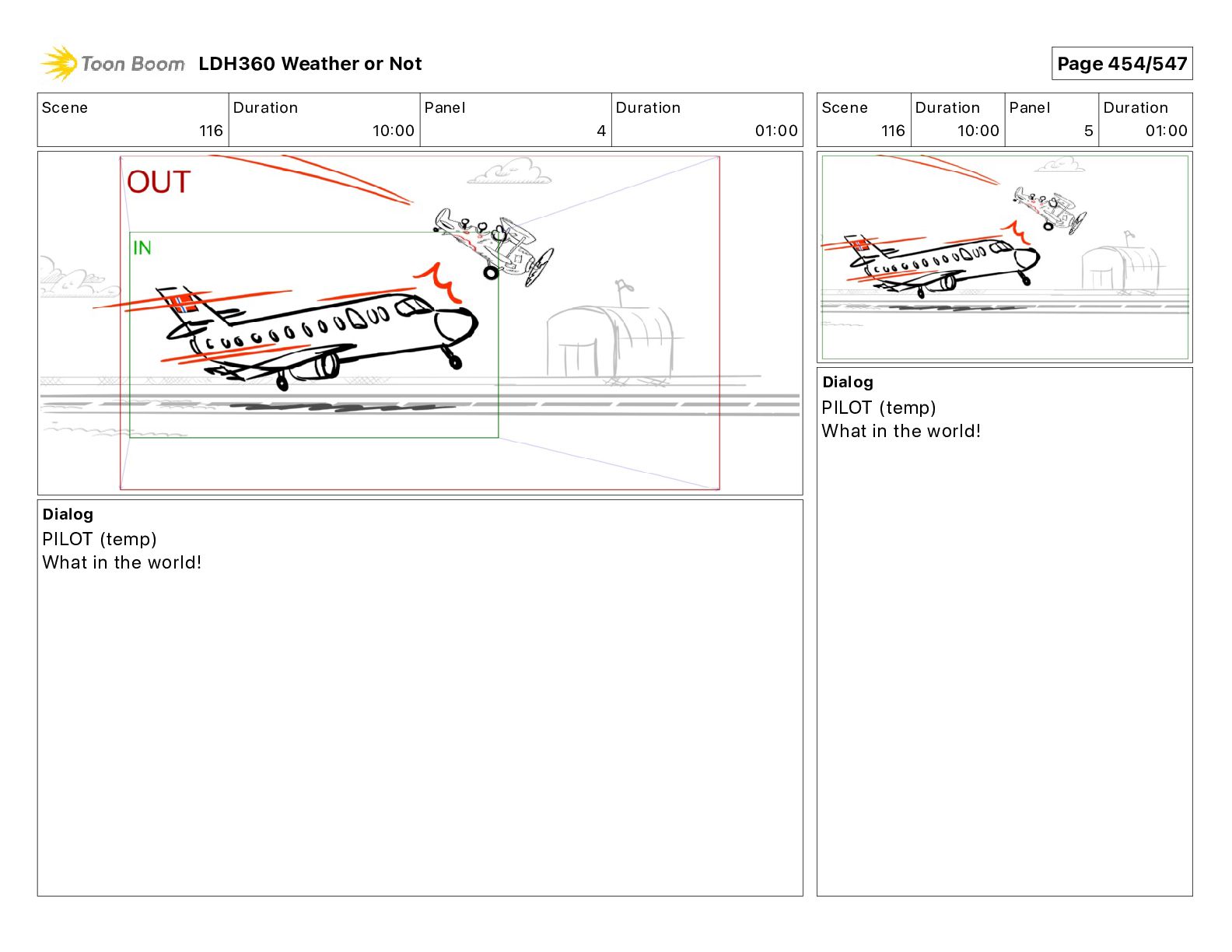 Toon Boom LDH360 Weather or Not

Page 454/547

| Scene | Duration | Panel | Duration |
|---|---|---|---|
| 116 | 10:00 | 4 | 01:00 |

OUT

IN

Dialog
PILOT (temp)
What in the world!

| Scene | Duration | Panel | Duration |
|---|---|---|---|
| 116 | 10:00 | 5 | 01:00 |

Dialog
PILOT (temp)
What in the world!