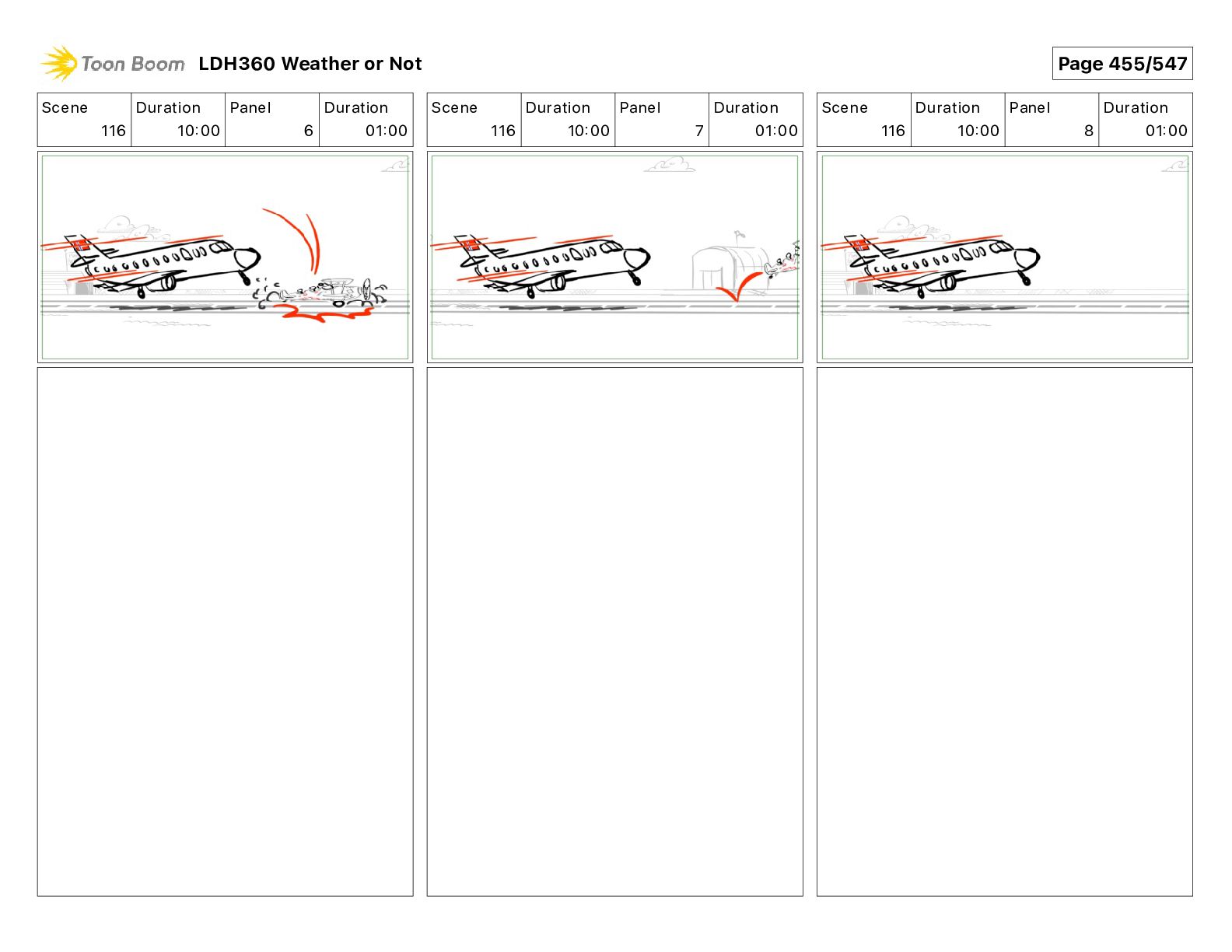 Toon Boom LDH360 Weather or Not

Page 455/547

| Scene | Duration | Panel | Duration |
|---|---|---|---|
| 116 | 10:00 | 6 | 01:00 |

| Scene | Duration | Panel | Duration |
|---|---|---|---|
| 116 | 10:00 | 7 | 01:00 |

| Scene | Duration | Panel | Duration |
|---|---|---|---|
| 116 | 10:00 | 8 | 01:00 |