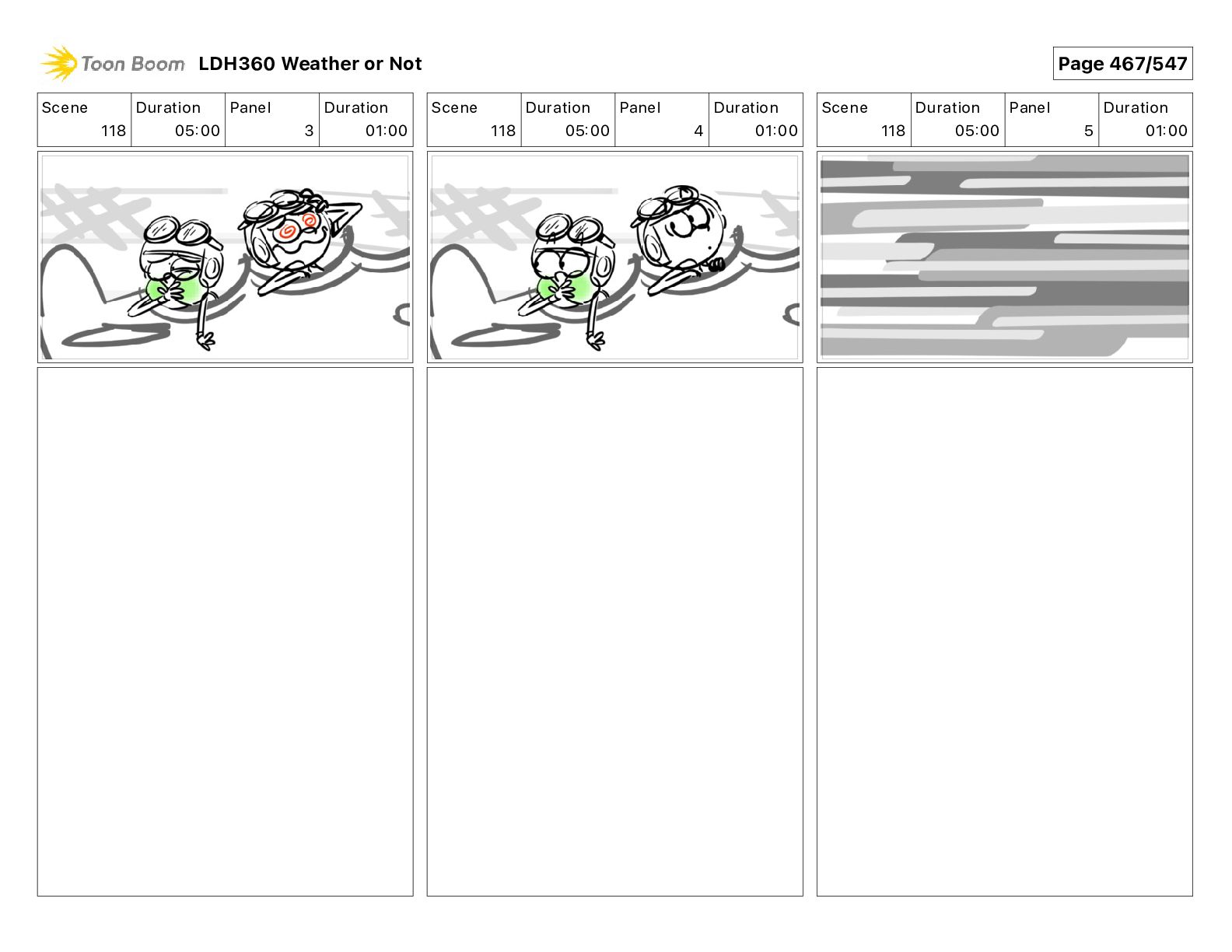 Toon Boom LDH360 Weather or Not

Page 467/547

| Scene | Duration | Panel | Duration |
|---|---|---|---|
| 118 | 05:00 | 3 | 01:00 |

| Scene | Duration | Panel | Duration |
|---|---|---|---|
| 118 | 05:00 | 4 | 01:00 |

| Scene | Duration | Panel | Duration |
|---|---|---|---|
| 118 | 05:00 | 5 | 01:00 |