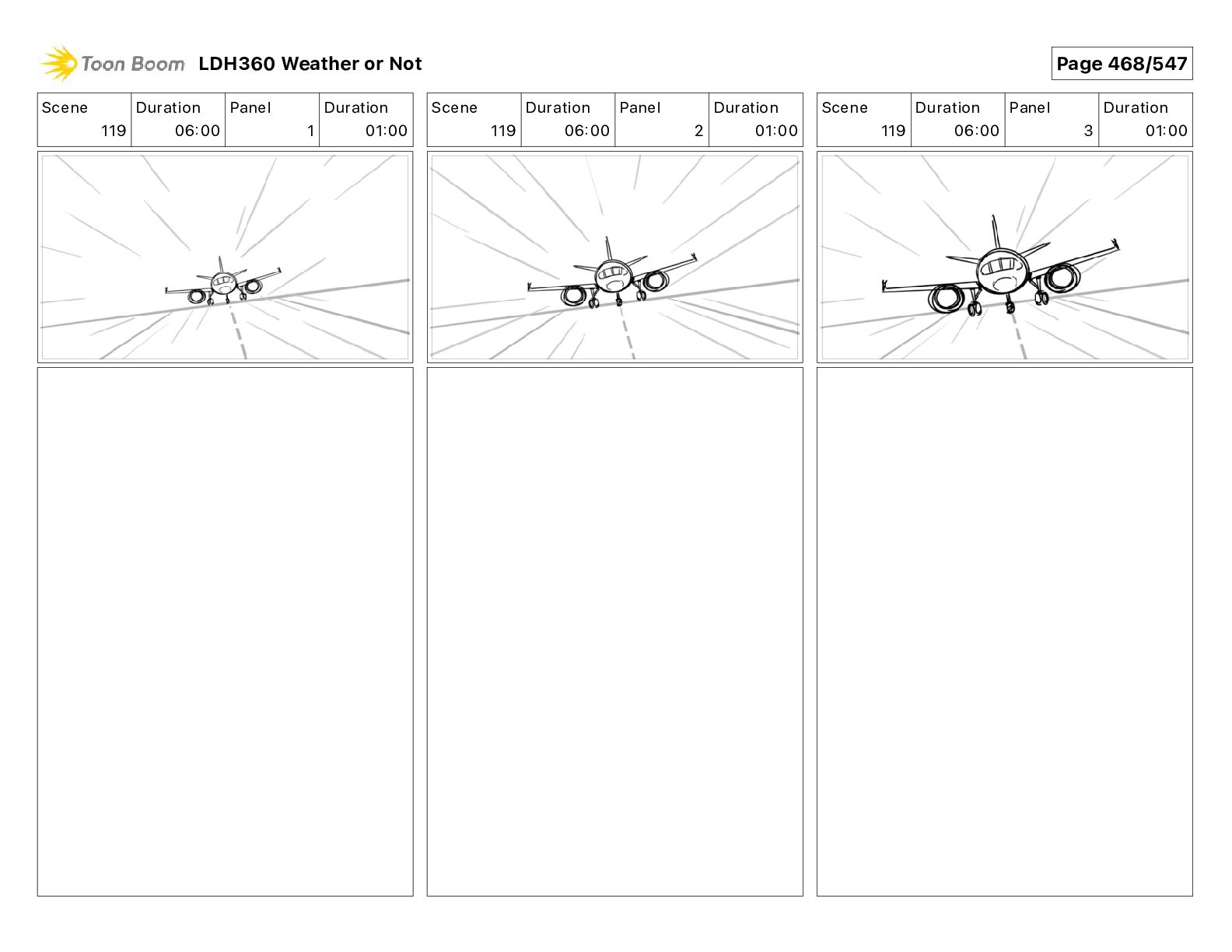 Toon Boom LDH360 Weather or Not

Page 468/547

| Scene | Duration | Panel | Duration |
|---|---|---|---|
| 119 | 06:00 | 1 | 01:00 |

| Scene | Duration | Panel | Duration |
|---|---|---|---|
| 119 | 06:00 | 2 | 01:00 |

| Scene | Duration | Panel | Duration |
|---|---|---|---|
| 119 | 06:00 | 3 | 01:00 |