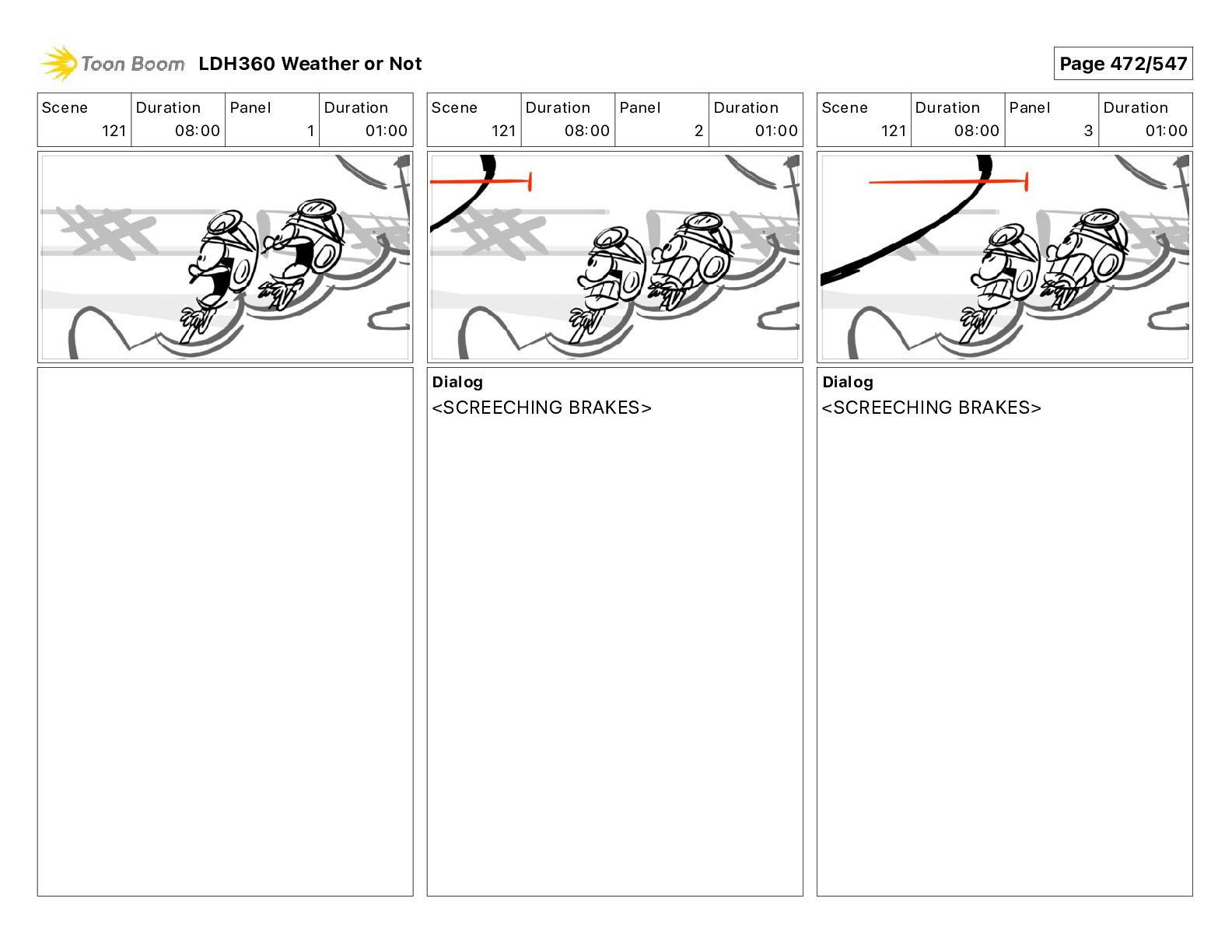 Toon Boom LDH360 Weather or Not

Page 472/547

| Scene | Duration | Panel | Duration |
|---|---|---|---|
| 121 | 08:00 | 1 | 01:00 |

| Scene | Duration | Panel | Duration |
|---|---|---|---|
| 121 | 08:00 | 2 | 01:00 |

Dialog
<SCREECHING BRAKES>

| Scene | Duration | Panel | Duration |
|---|---|---|---|
| 121 | 08:00 | 3 | 01:00 |

Dialog
<SCREECHING BRAKES>