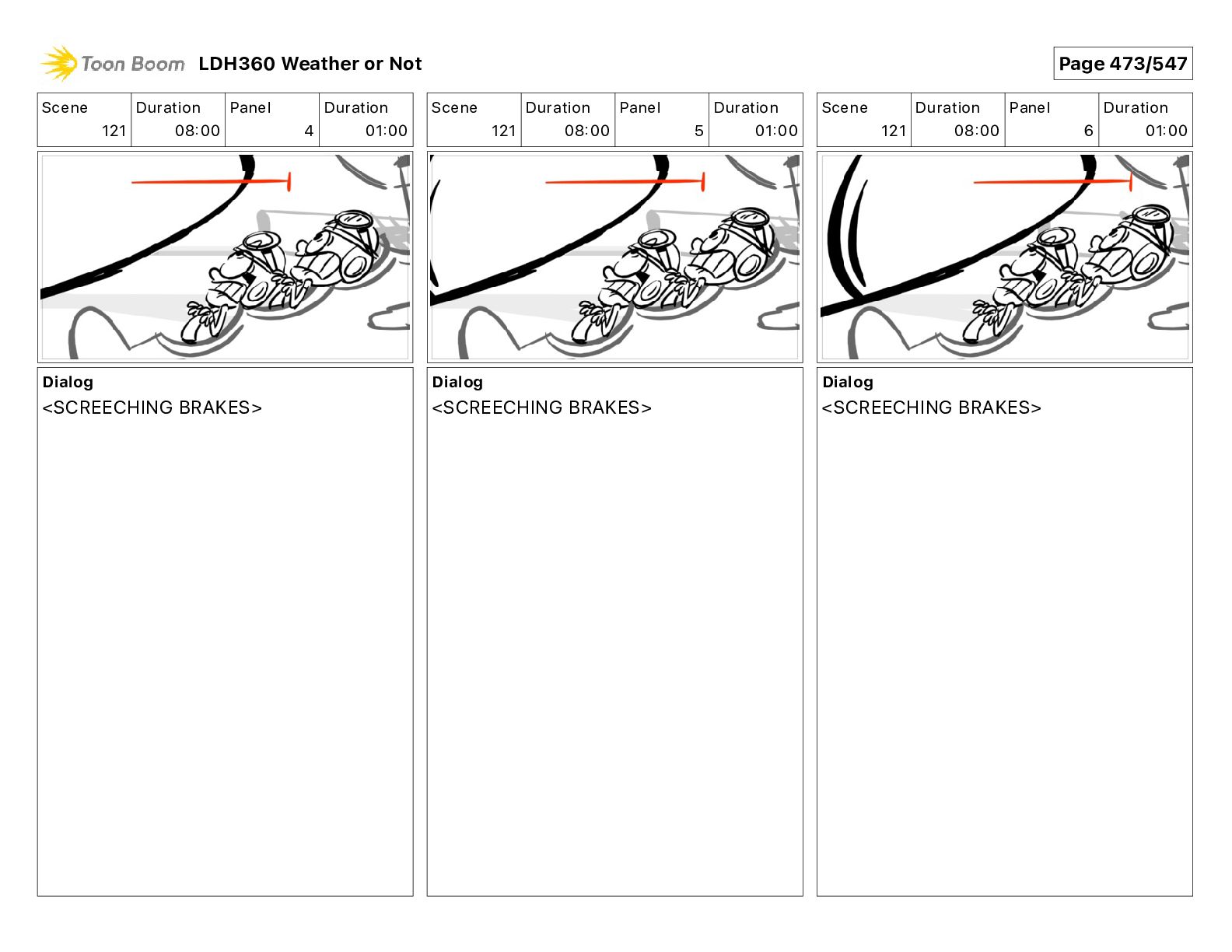 Toon Boom LDH360 Weather or Not

Page 473/547

| Scene | Duration | Panel | Duration |
|---|---|---|---|
| 121 | 08:00 | 4 | 01:00 |

Dialog
<SCREECHING BRAKES>

| Scene | Duration | Panel | Duration |
|---|---|---|---|
| 121 | 08:00 | 5 | 01:00 |

Dialog
<SCREECHING BRAKES>

| Scene | Duration | Panel | Duration |
|---|---|---|---|
| 121 | 08:00 | 6 | 01:00 |

Dialog
<SCREECHING BRAKES>