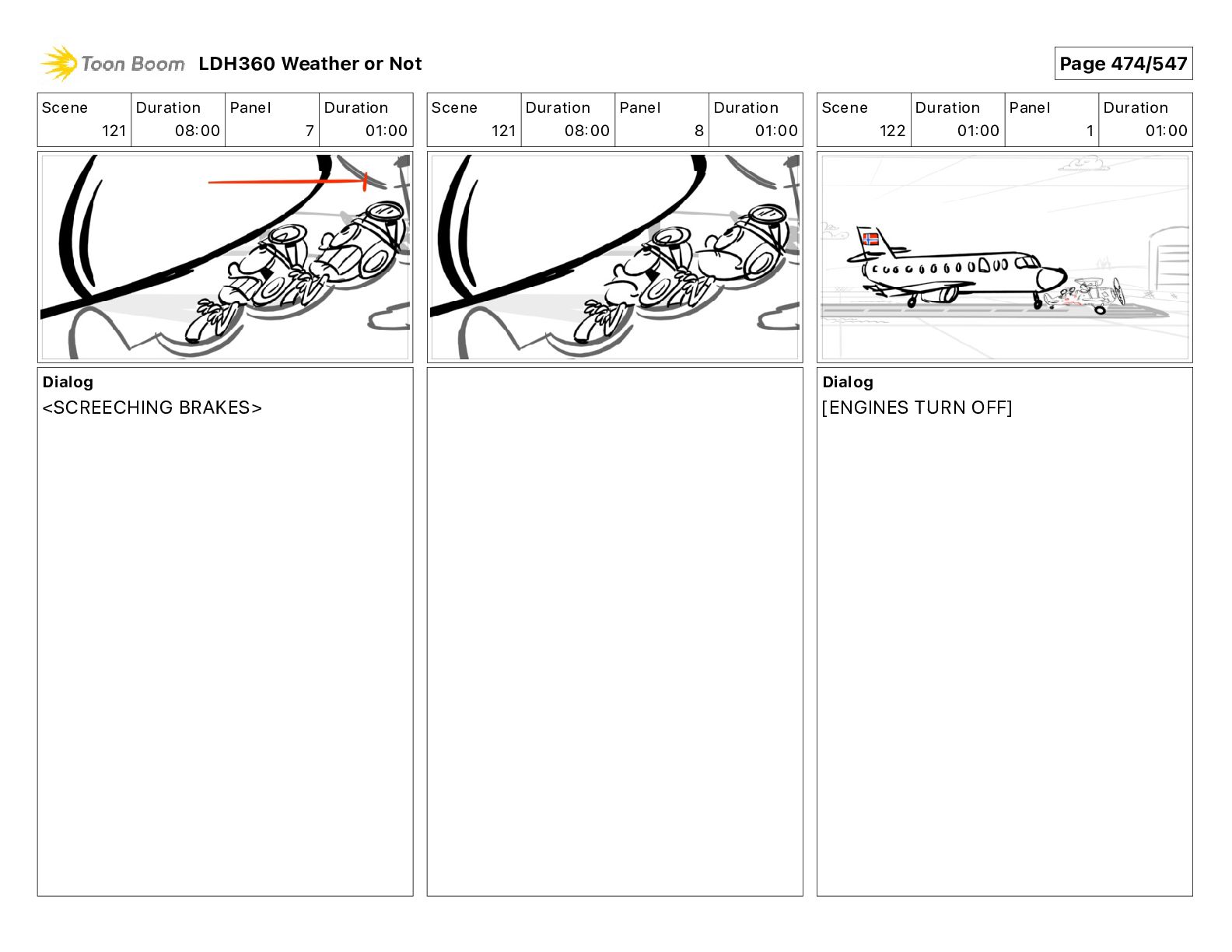 Toon Boom LDH360 Weather or Not

Page 474/547

| Scene | Duration | Panel | Duration |
|---|---|---|---|
| 121 | 08:00 | 7 | 01:00 |

Dialog
<SCREECHING BRAKES>

| Scene | Duration | Panel | Duration |
|---|---|---|---|
| 121 | 08:00 | 8 | 01:00 |

| Scene | Duration | Panel | Duration |
|---|---|---|---|
| 122 | 01:00 | 1 | 01:00 |

Dialog
[ENGINES TURN OFF]