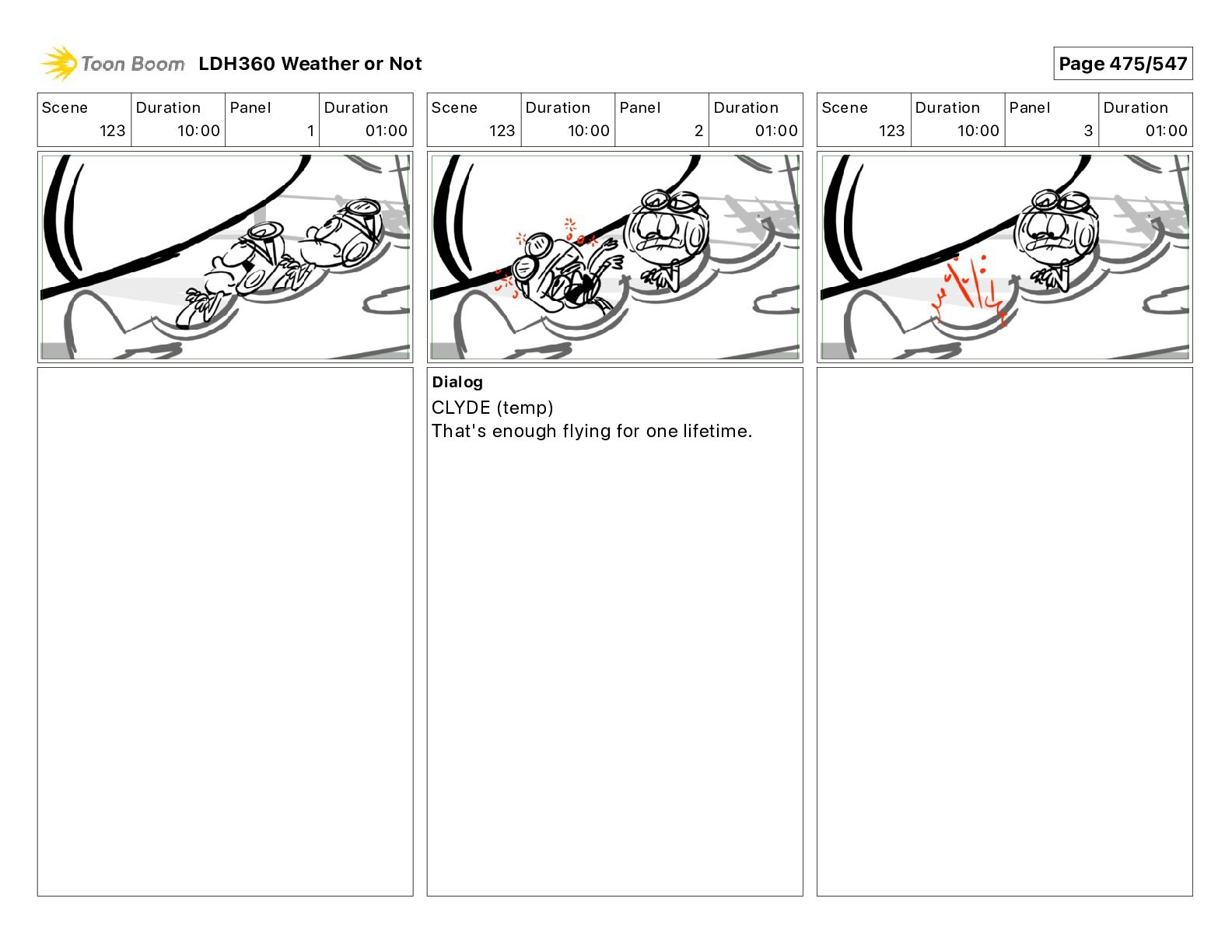 Toon Boom LDH360 Weather or Not

Page 475/547

| Scene | Duration | Panel | Duration |
|---|---|---|---|
| 123 | 10:00 | 1 | 01:00 |

| Scene | Duration | Panel | Duration |
|---|---|---|---|
| 123 | 10:00 | 2 | 01:00 |

Dialog
CLYDE (temp)
That's enough flying for one lifetime.

| Scene | Duration | Panel | Duration |
|---|---|---|---|
| 123 | 10:00 | 3 | 01:00 |