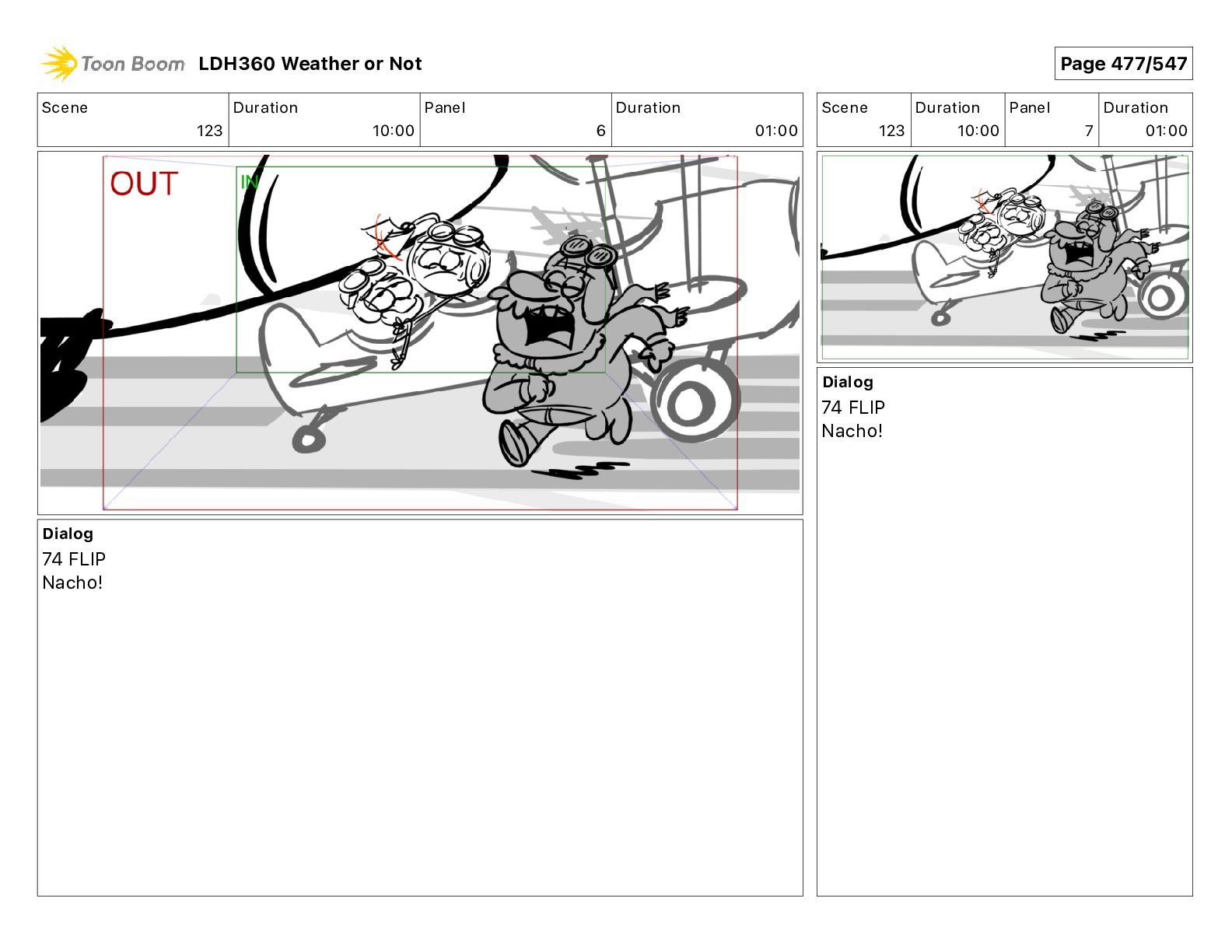 Toon Boom LDH360 Weather or Not

Page 477/547

| Scene | Duration | Panel | Duration |
|---|---|---|---|
| 123 | 10:00 | 6 | 01:00 |

OUT

IN

Dialog
74 FLIP
Nacho!

| Scene | Duration | Panel | Duration |
|---|---|---|---|
| 123 | 10:00 | 7 | 01:00 |

Dialog
74 FLIP
Nacho!