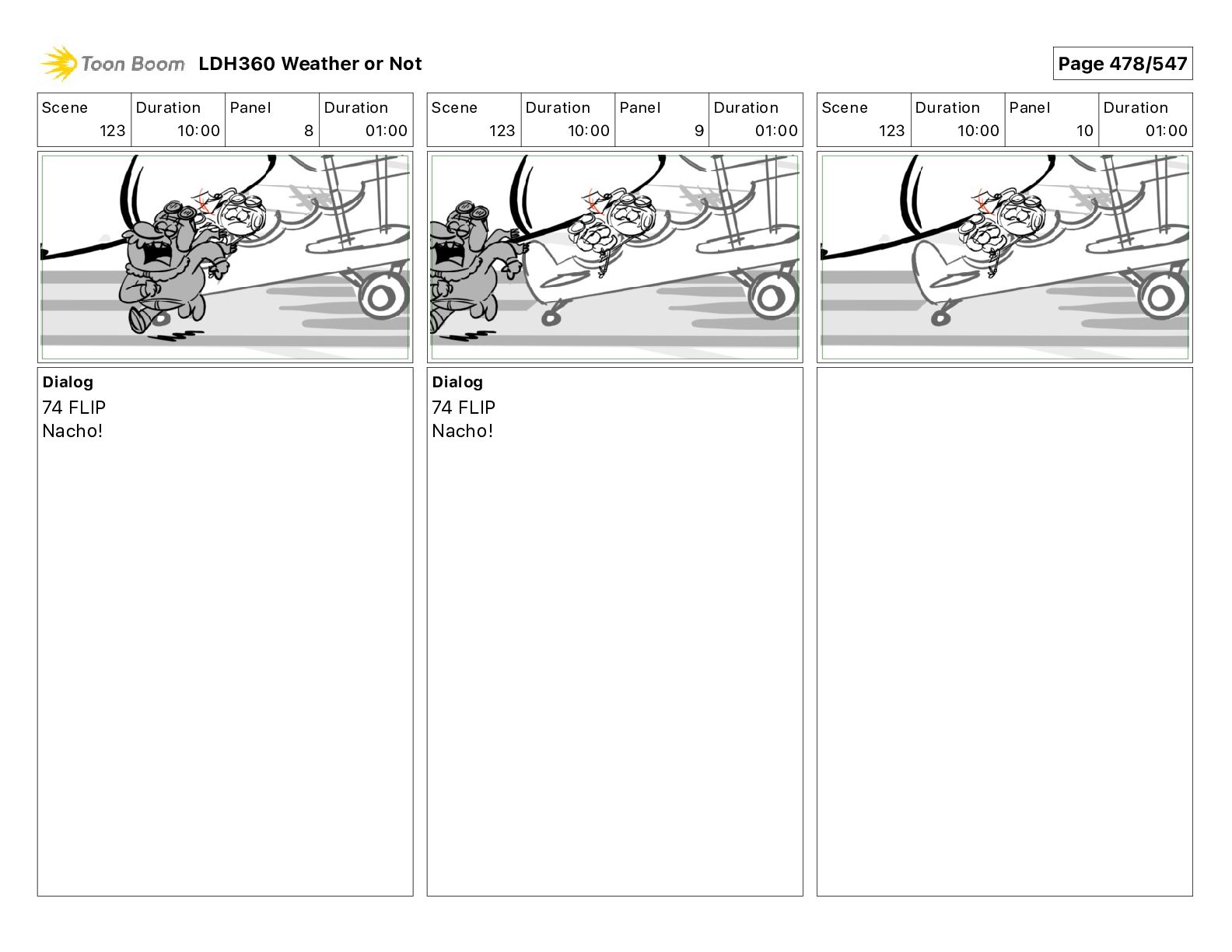 Toon Boom LDH360 Weather or Not

Page 478/547

| Scene | Duration | Panel | Duration |
|---|---|---|---|
| 123 | 10:00 | 8 | 01:00 |

Dialog
74 FLIP
Nacho!

| Scene | Duration | Panel | Duration |
|---|---|---|---|
| 123 | 10:00 | 9 | 01:00 |

Dialog
74 FLIP
Nacho!

| Scene | Duration | Panel | Duration |
|---|---|---|---|
| 123 | 10:00 | 10 | 01:00 |